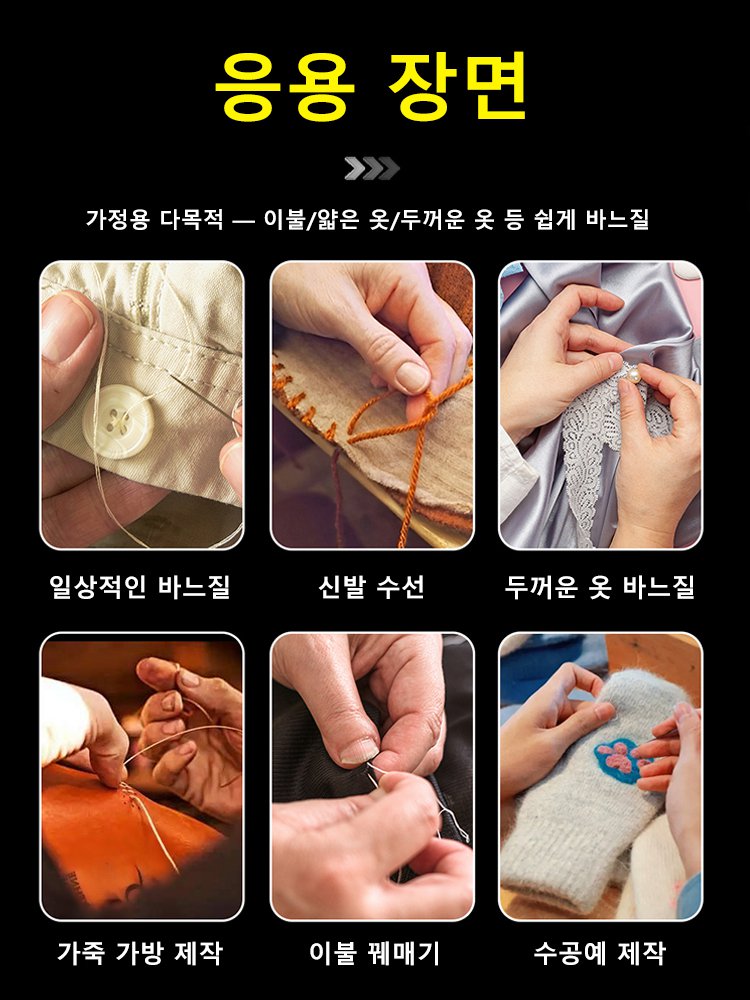 응용 장면

가정용 다목적 — 이불/얇은 옷/두꺼운 옷 등 쉽게 바느질

일상적인 바느질

신발 수선

두꺼운 옷 바느질

가죽 가방 제작

이불 꿰매기

수공예 제작