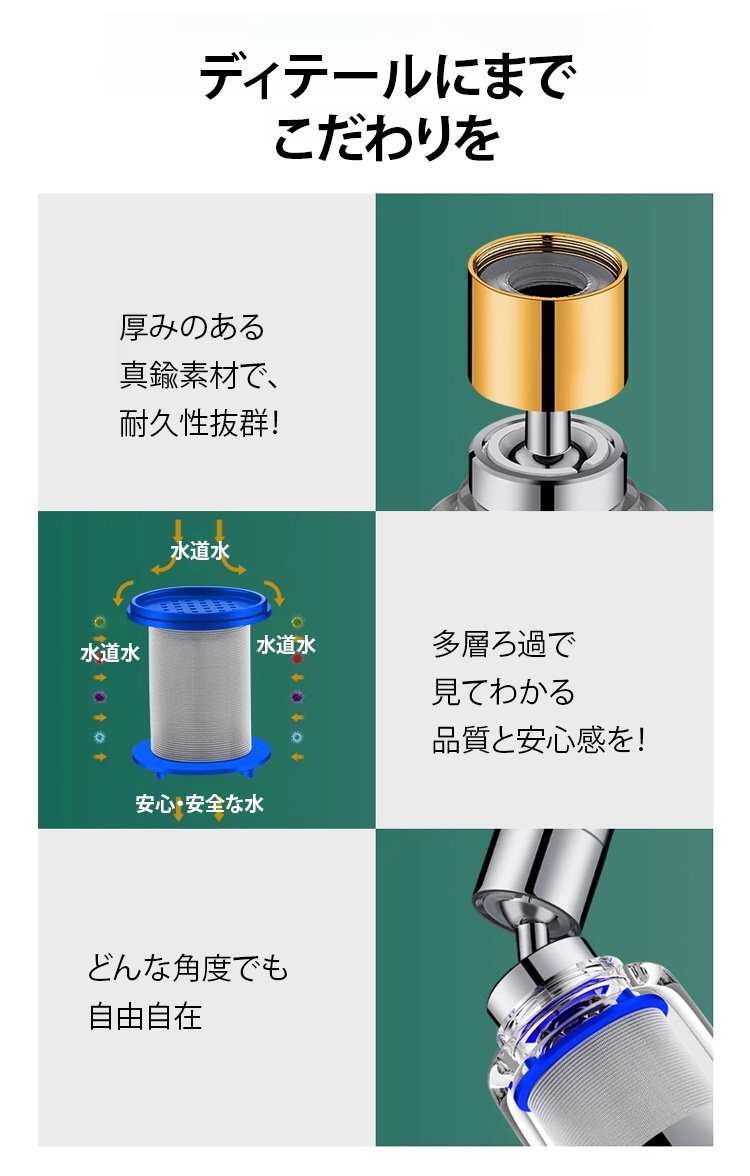 ディテールにまで
こだわりを

厚みのある
真鍮素材で、
耐久性抜群!

水道水
水道水
水道水
安心・安全な水

多層ろ過で
見てわかる
品質と安心感を!

どんな角度でも
自由自在