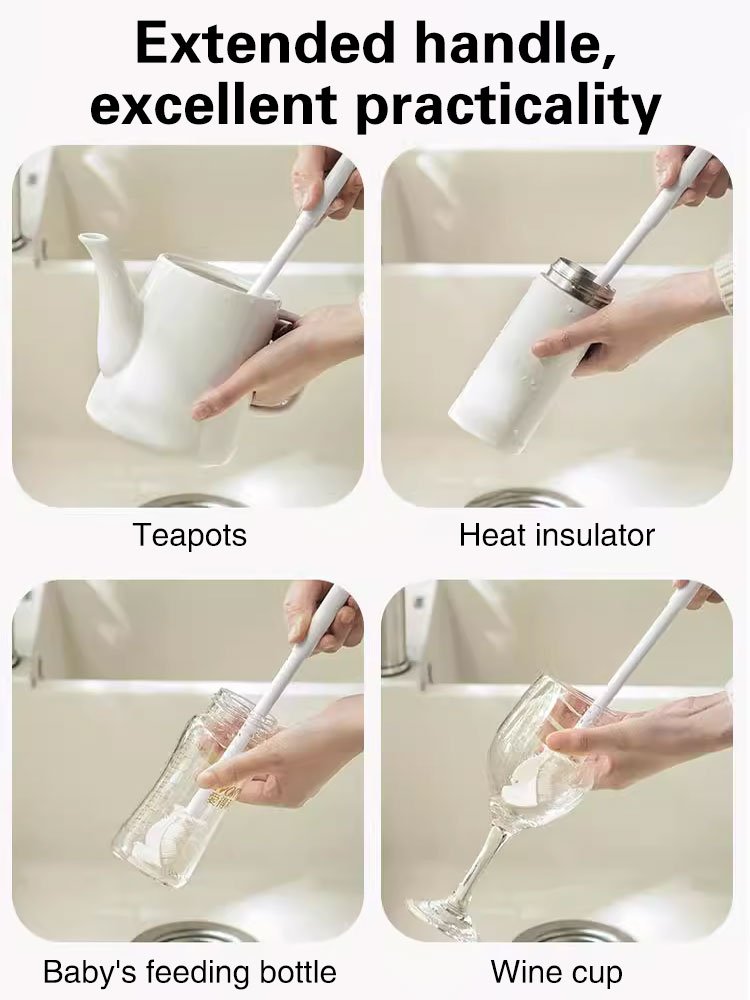 Extended handle, excellent practicality

Teapots

Heat insulator

Baby's feeding bottle

Wine cup