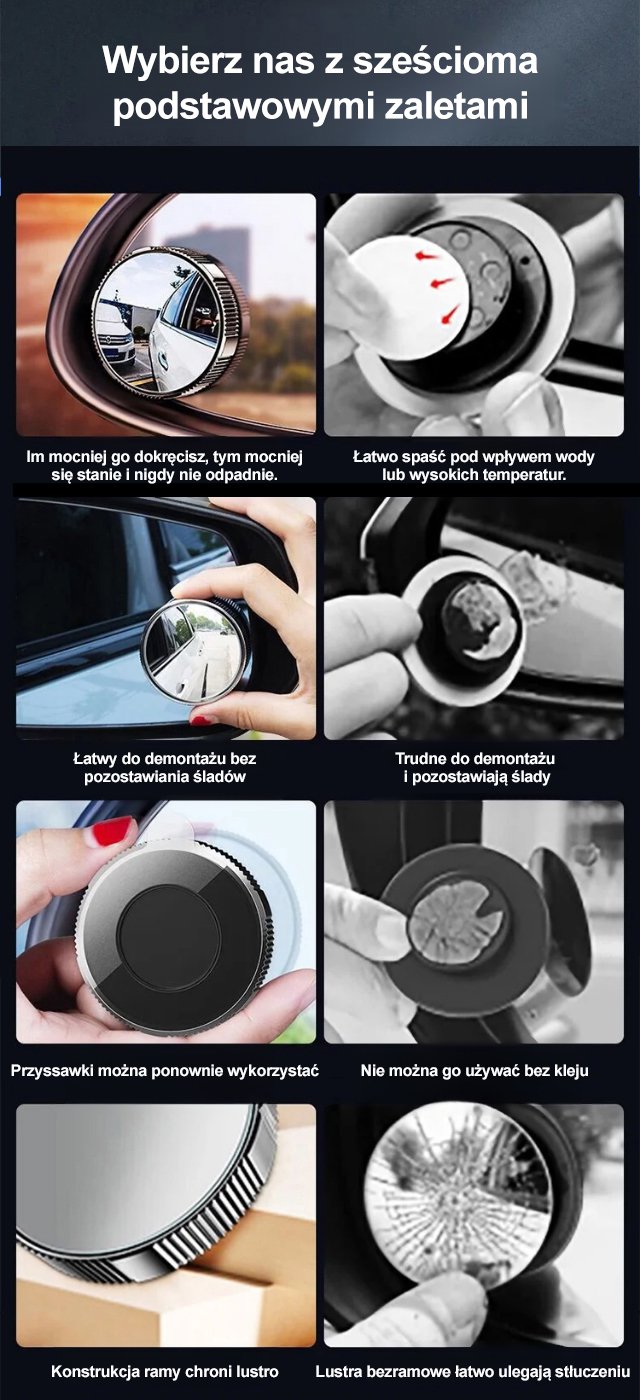 Wybierz nas z sześcioma podstawowymi zaletami

Im mocniej go dokręcisz, tym mocniej się stanie i nigdy nie odpadnie.

Łatwo spaść pod wpływem wody lub wysokich temperatur.

Łatwy do demontażu bez pozostawiania śladów

Trudne do demontażu i pozostawiają ślady

Przyssawki można ponownie wykorzystać

Nie można go używać bez kleju

Konstrukcja ramy chroni lustro

Lustra bezramowe łatwo ulegają stłuczeniu