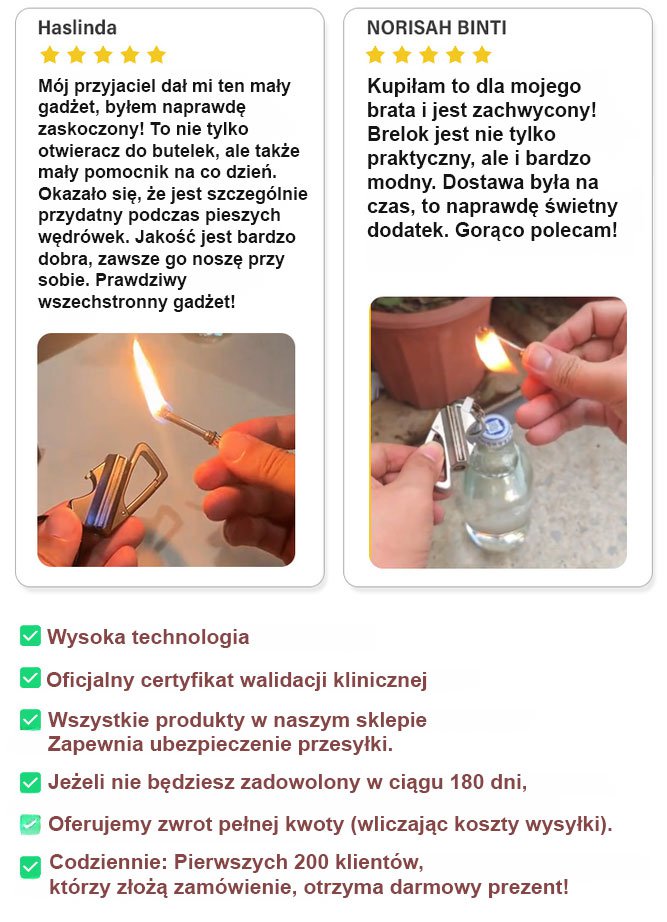 Haslinda

Mój przyjaciel dał mi ten mały gadżet, byłem naprawdę zaskoczony! To nie tylko otwieracz do butelek, ale także mały pomocnik na co dzień. Okazało się, że jest szczególnie przydatny podczas pieszych wędrówek. Jakość jest bardzo dobra, zawsze go noszę przy sobie. Prawdziwy wszechstronny gadżet!

NORISAH BINTI

Kupiłam to dla mojego brata i jest zachwycony! Brelok jest nie tylko praktyczny, ale i bardzo modny. Dostawa była na czas, to naprawdę świetny dodatek. Gorąco polecam!

Wysoka technologia

Oficjalny certyfikat walidacji klinicznej

Wszystkie produkty w naszym sklepie Zapewnia ubezpieczenie przesyłki.

Jeżeli nie będziesz zadowolony w ciągu 180 dni,

Oferujemy zwrot pełnej kwoty (wliczając koszty wysyłki).

Codziennie: Pierwszych 200 klientów, którzy złożą zamówienie, otrzyma darmowy prezent!