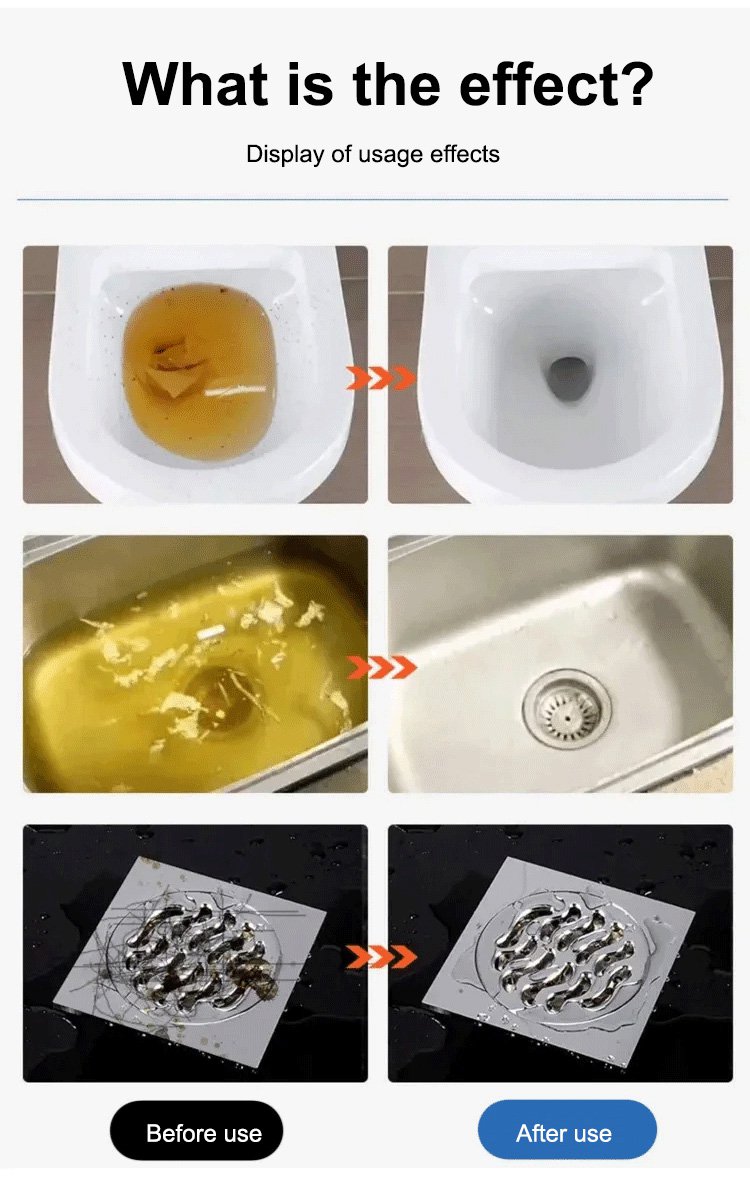 What is the effect?

Display of usage effects

Before use

After use