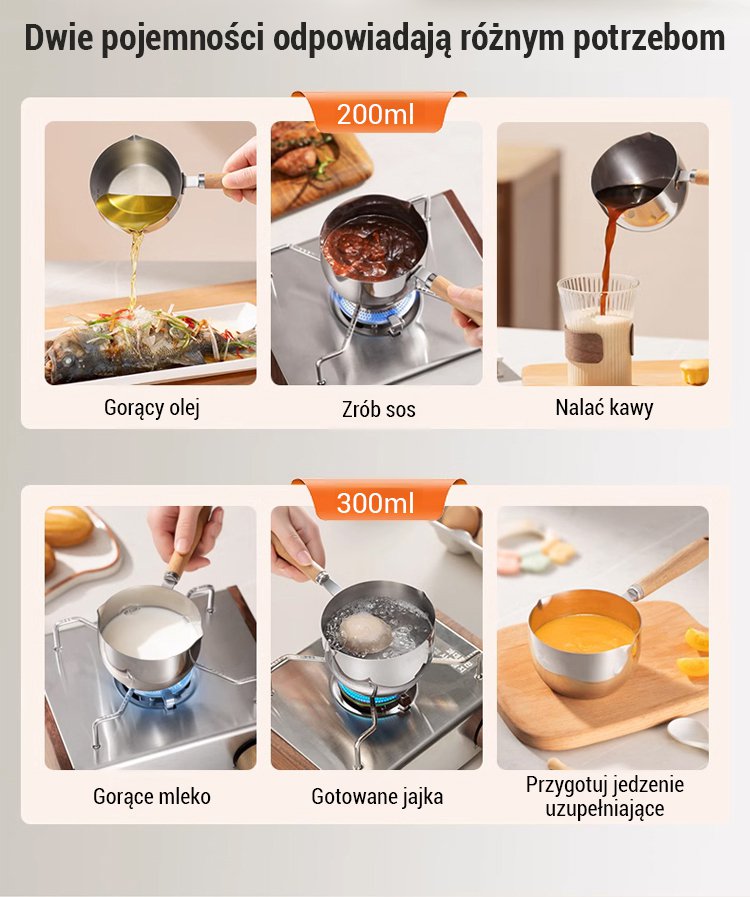 Dwie pojemności odpowiadają różnym potrzebom

200ml

Gorący olej

Zrób sos

Nalać kawy

300ml

Gorące mleko

Gotowane jajka

Przygotuj jedzenie uzupełniające