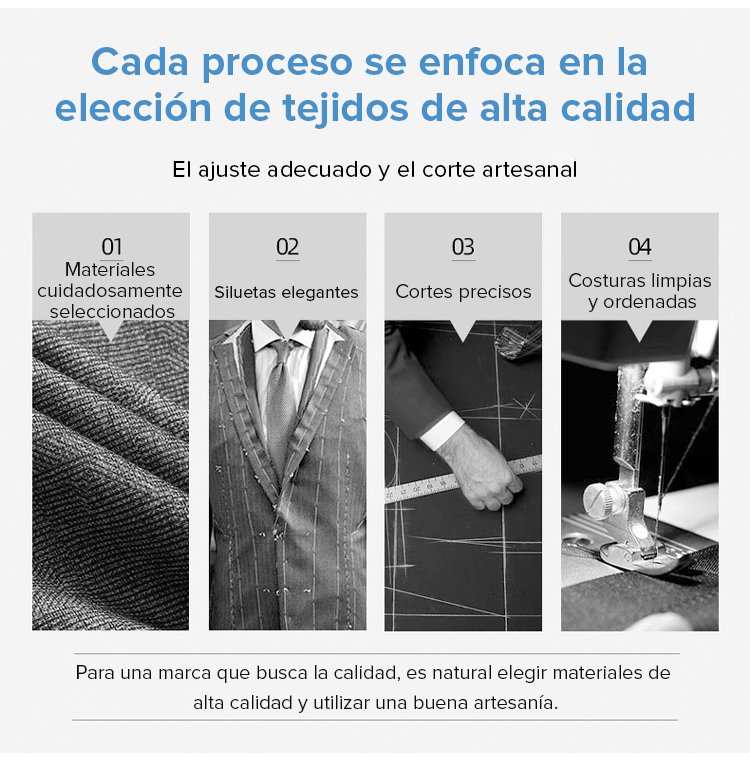 Cada proceso se enfoca en la elección de tejidos de alta calidad

El ajuste adecuado y el corte artesanal

01
Materiales cuidadosamente seleccionados

02
Siluetas elegantes

03
Cortes precisos

04
Costuras limpias y ordenadas

Para una marca que busca la calidad, es natural elegir materiales de alta calidad y utilizar una buena artesanía.