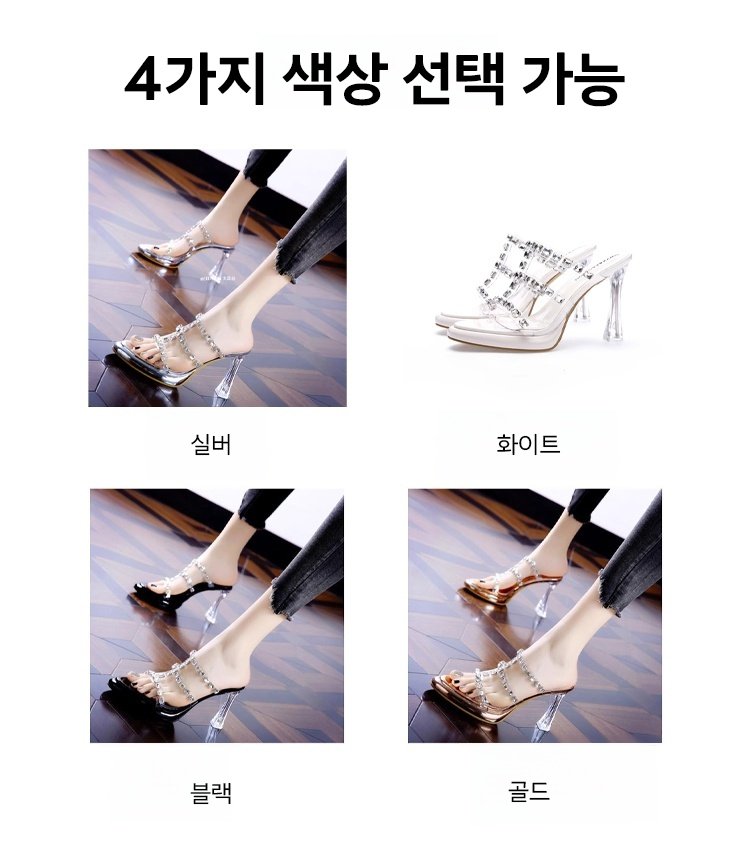 4가지 색상 선택 가능

실버

화이트

블랙

골드