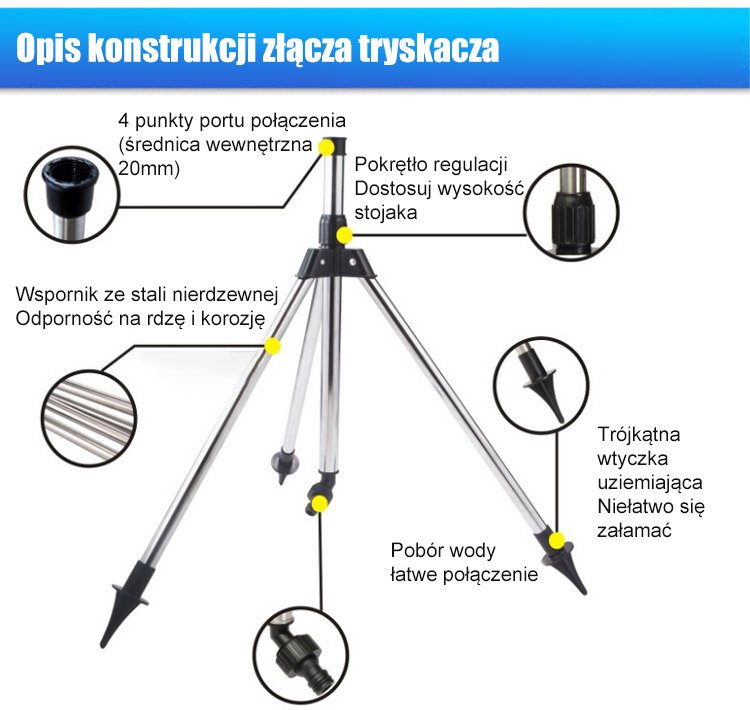 Opis konstrukcji złącza tryskacza

4 punkty portu połączenia (średnica wewnętrzna 20mm)

Pokrętło regulacji Dostosuj wysokość stojaka

Wspornik ze stali nierdzewnej Odporność na rdzę i korozję

Trójkątna wtyczka uziemiająca Niełatwo się załamać

Pobór wody łatwe połączenie