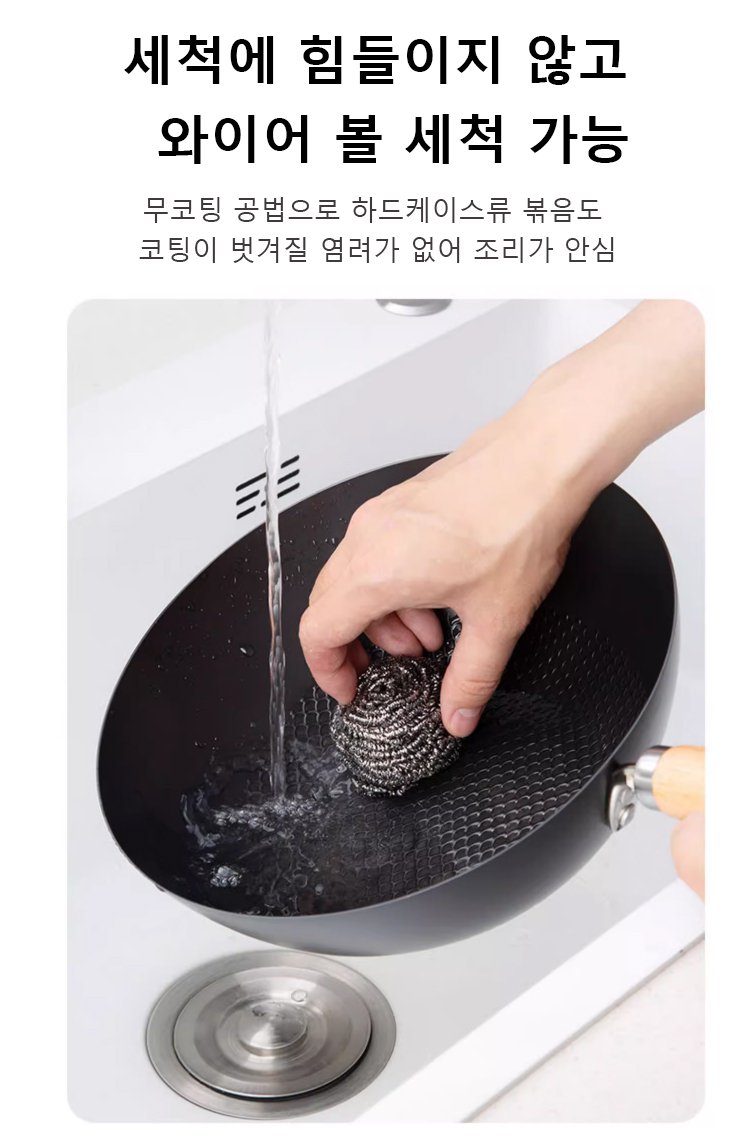 세척에 힘들이지 않고
와이어 볼 세척 가능

무코팅 공법으로 하드케이스류 볶음도
코팅이 벗겨질 염려가 없어 조리가 안심