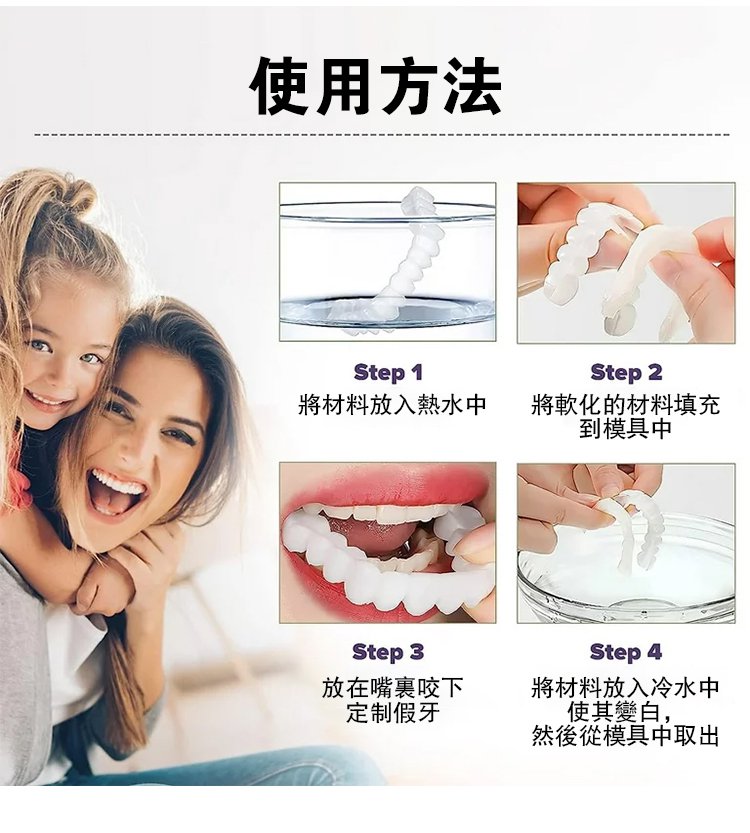 使用方法

Step 1
將材料放入熱水中

Step 2
將軟化的材料填充到模具中

Step 3
放在嘴裏咬下定制假牙

Step 4
將材料放入冷水中使其變白，然後從模具中取出