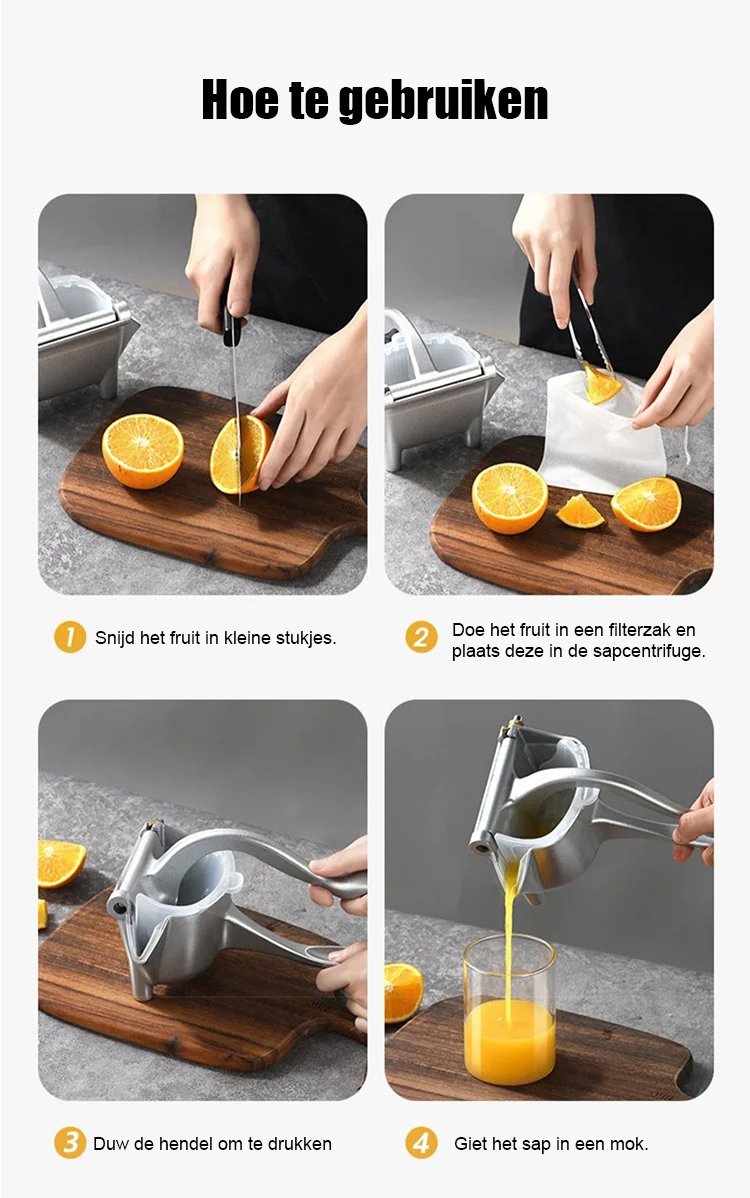 Hoe te gebruiken

1 Snijd het fruit in kleine stukjes.

2 Doe het fruit in een filterzak en plaats deze in de sapcentrifuge.

3 Duw de hendel om te drukken

4 Giet het sap in een mok.