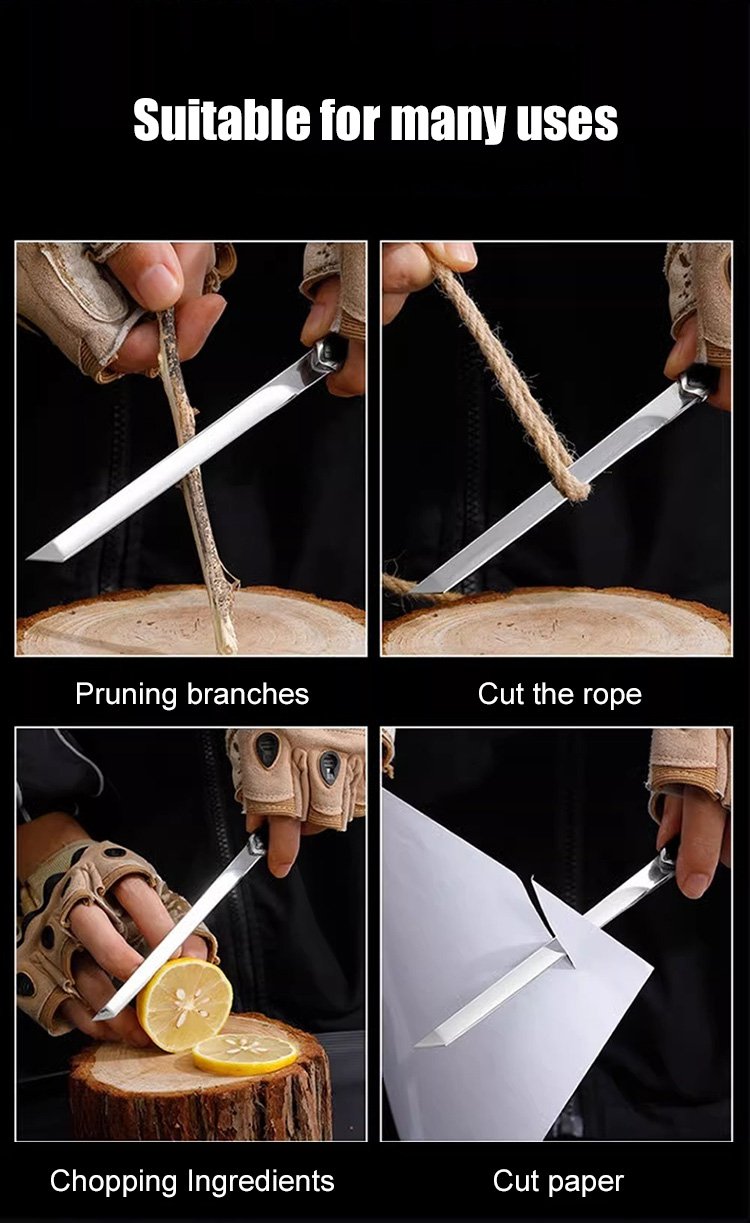 Suitable for many uses

Pruning branches

Cut the rope

Chopping Ingredients

Cut paper