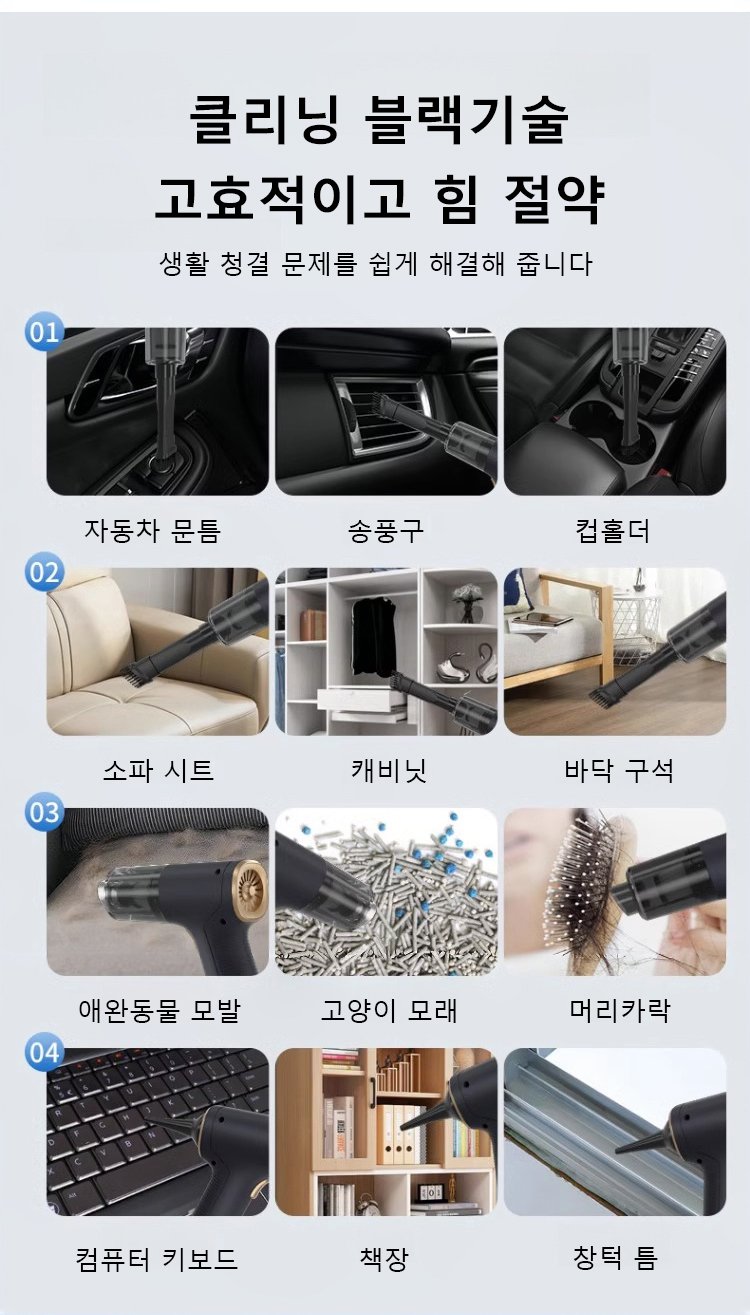 클리닝 블랙기술
고효적이고 힘 절약
생활 청결 문제를 쉽게 해결해 줍니다

01
자동차 문틈
송풍구
컵홀더

02
소파 시트
캐비닛
바닥 구석

03
애완동물 모발
고양이 모래
머리카락

04
컴퓨터 키보드
책장
창턱 틈