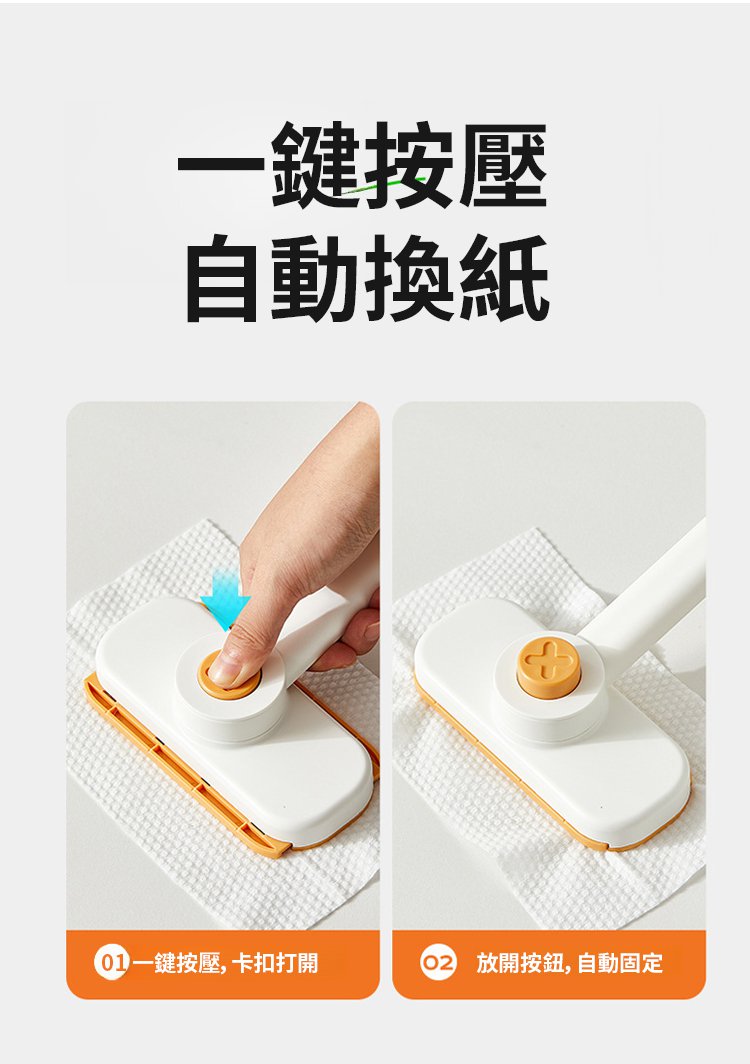 一鍵按壓
自動換紙

01 一鍵按壓, 卡扣打開

02 放開按鈕, 自動固定