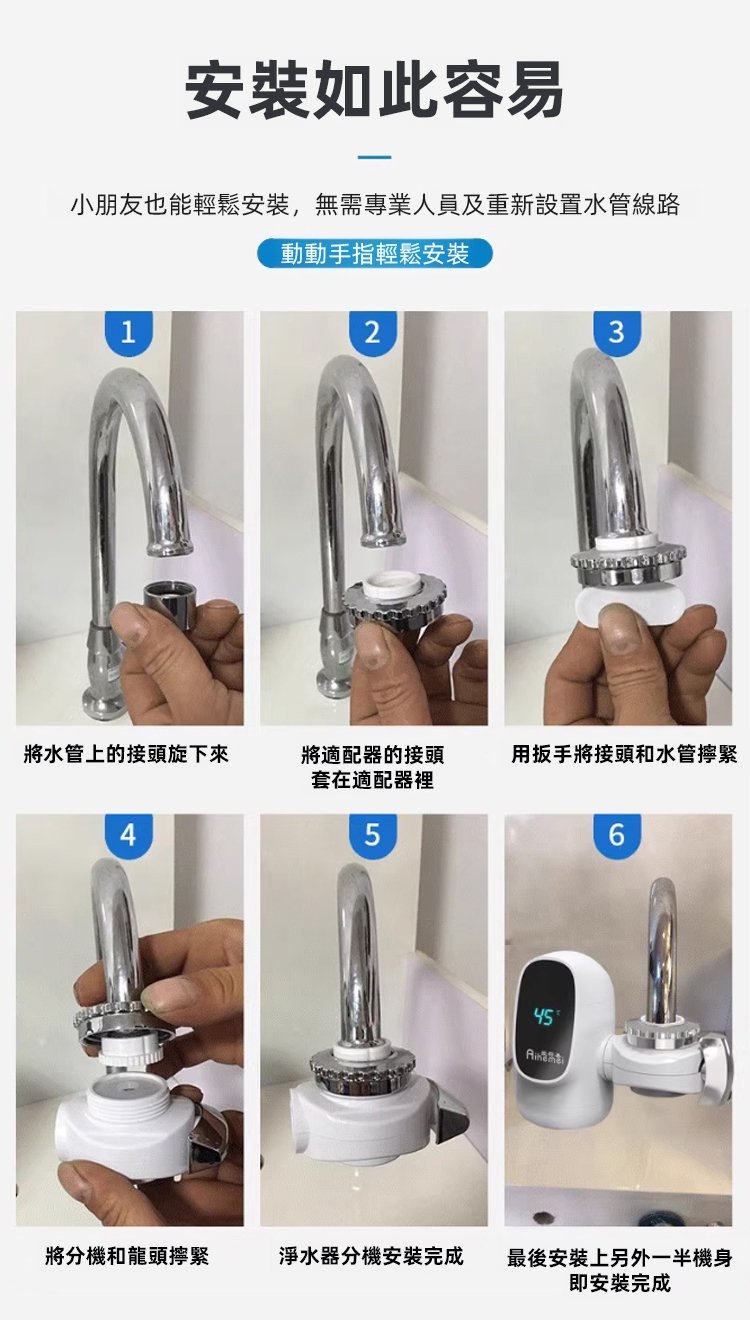 安裝如此容易

小朋友也能輕鬆安裝，無需專業人員及重新設置水管線路

動動手指輕鬆安裝

1

將水管上的接頭旋下來

2

將適配器的接頭套在適配器裡

3

用扳手將接頭和水管擰緊

4

將分機和龍頭擰緊

5

淨水器分機安裝完成

6

45

Aikemei

最後安裝上另外一半機身即安裝完成