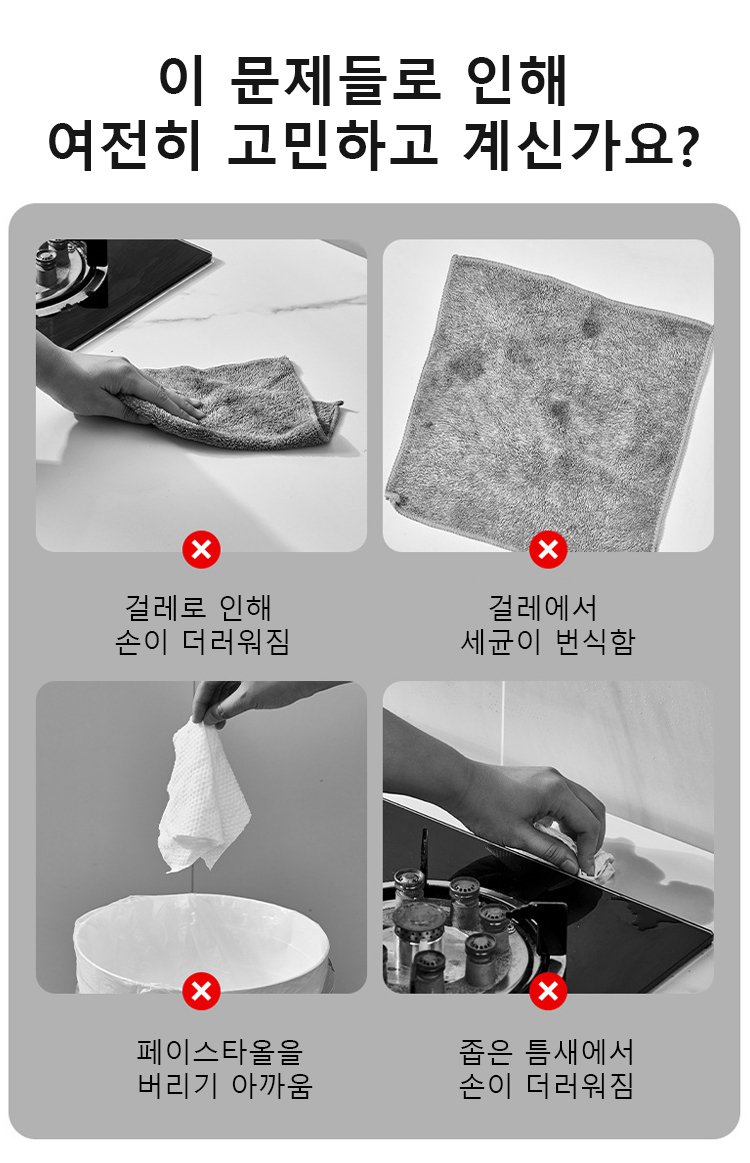 이 문제들로 인해
여전히 고민하고 계신가요?

걸레로 인해
손이 더러워짐

걸레에서
세균이 번식함

페이스타올을
버리기 아까움

좁은 틈새에서
손이 더러워짐