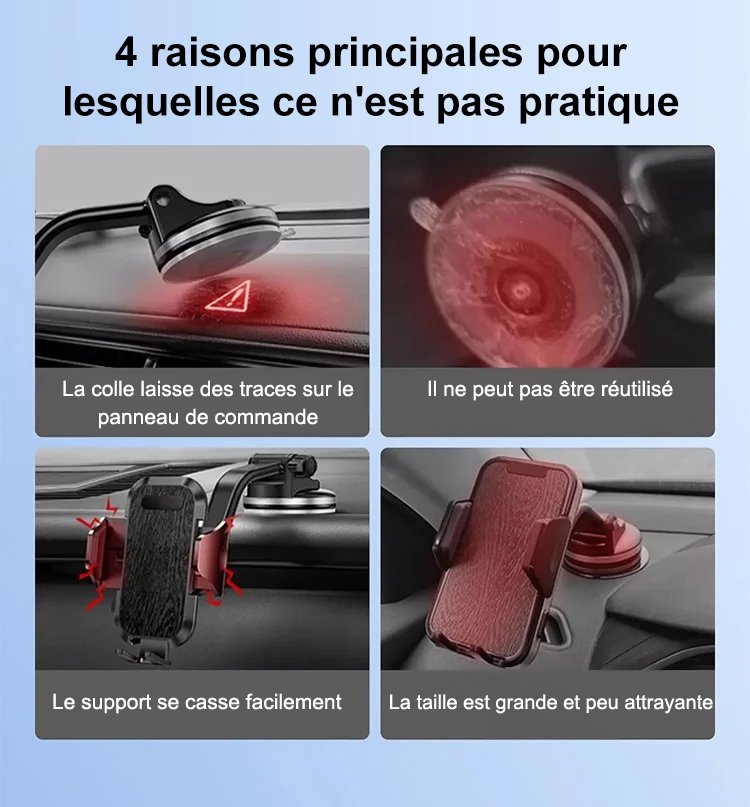 4 raisons principales pour lesquelles ce n'est pas pratique

La colle laisse des traces sur le panneau de commande

Il ne peut pas être réutilisé

Le support se casse facilement

La taille est grande et peu attrayante