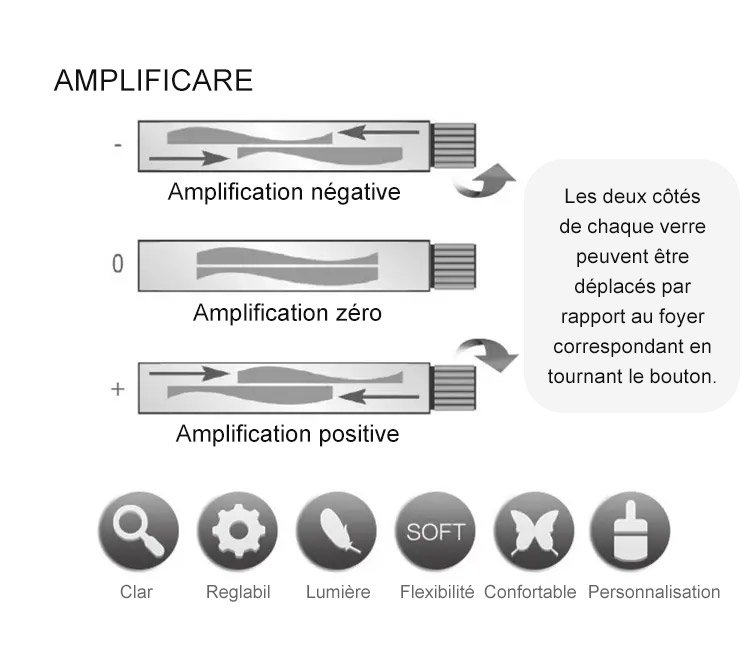 AMPLIFICARE

-

Amplification négative

0

Amplification zéro

+

Amplification positive

Les deux côtés de chaque verre peuvent être déplacés par rapport au foyer correspondant en tournant le bouton.

SOFT

Clar Reglabil Lumière Flexibilité Confortable Personnalisation