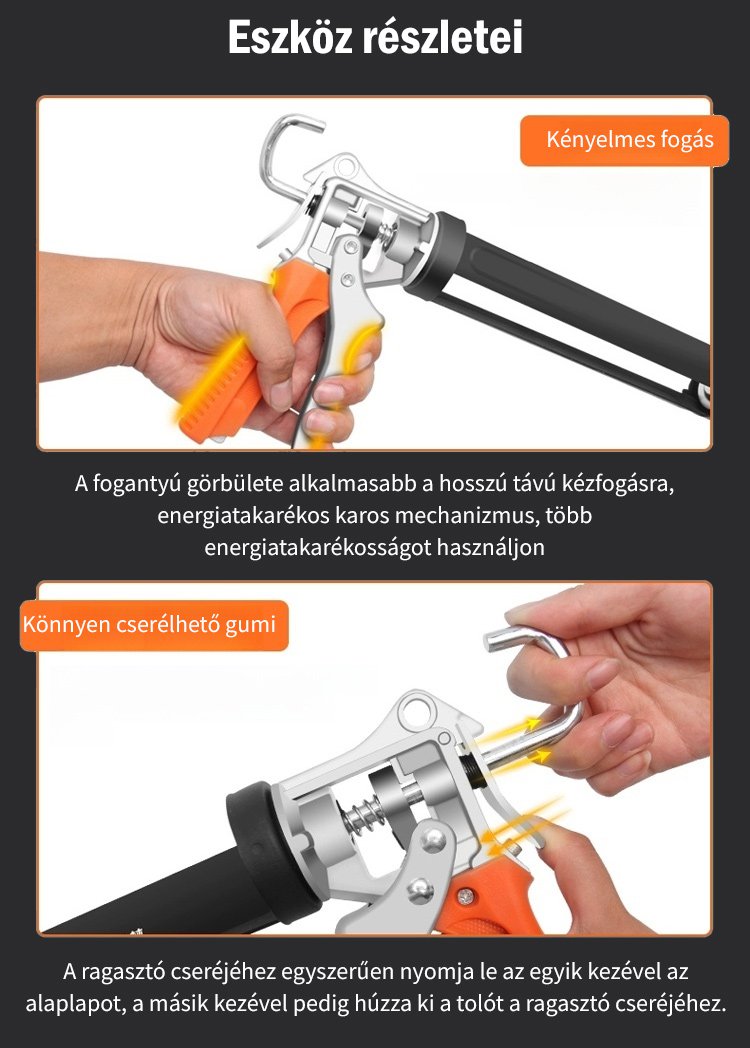 Eszköz részletei

Kényelmes fogás

A fogantyú görbülete alkalmasabb a hosszú távú kézfogásra, energiatakarékos karos mechanizmus, több energiatakarékosságot használjon

Könnyen cserélhető gumi

A ragasztó cseréjéhez egyszerűen nyomja le az egyik kezével az alaplapot, a másik kezével pedig húzza ki a tolót a ragasztó cseréjéhez.