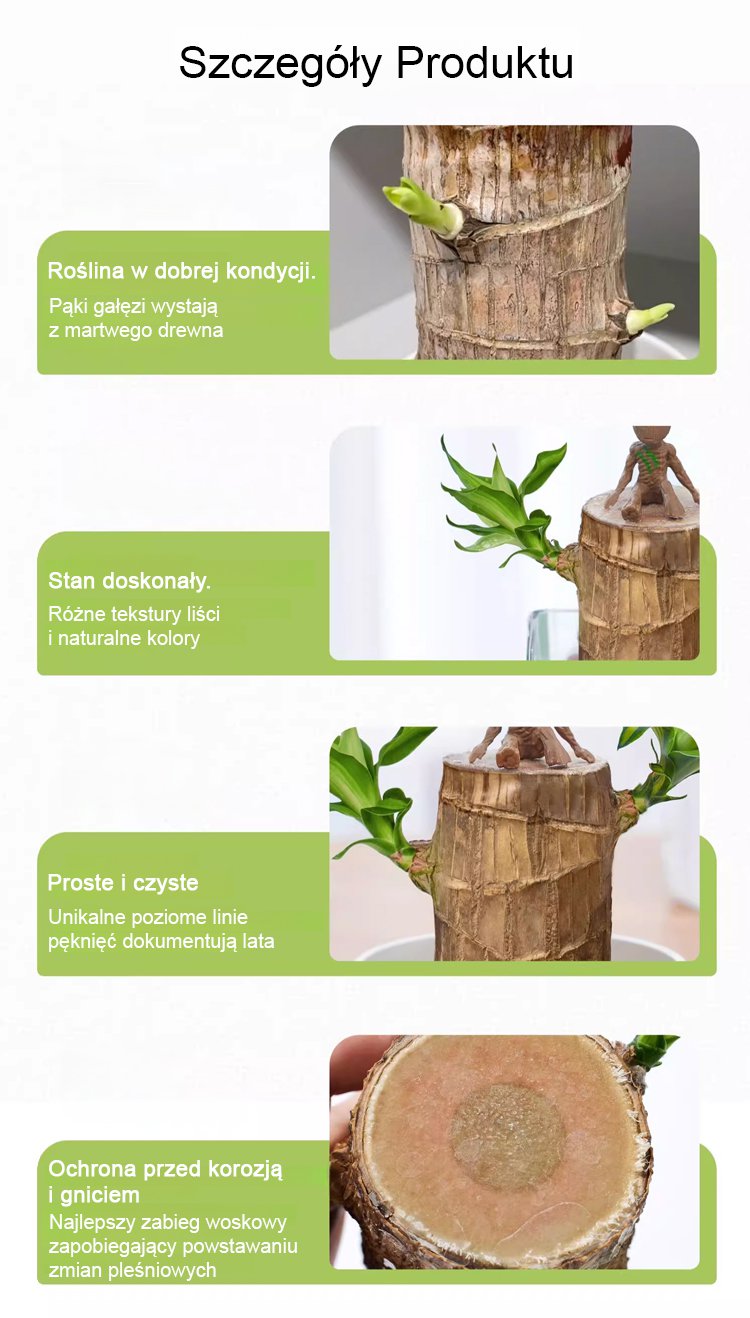 Szczegóły Produktu

Roślina w dobrej kondycji.

Pąki gałęzi wystają z martwego drewna

Stan doskonały.

Różne tekstury liści i naturalne kolory

Proste i czyste

Unikalne poziome linie pęknięć dokumentują lata

Ochrona przed korozją i gniciem

Najlepszy zabieg woskowy zapobiegający powstawaniu zmian pleśniowych