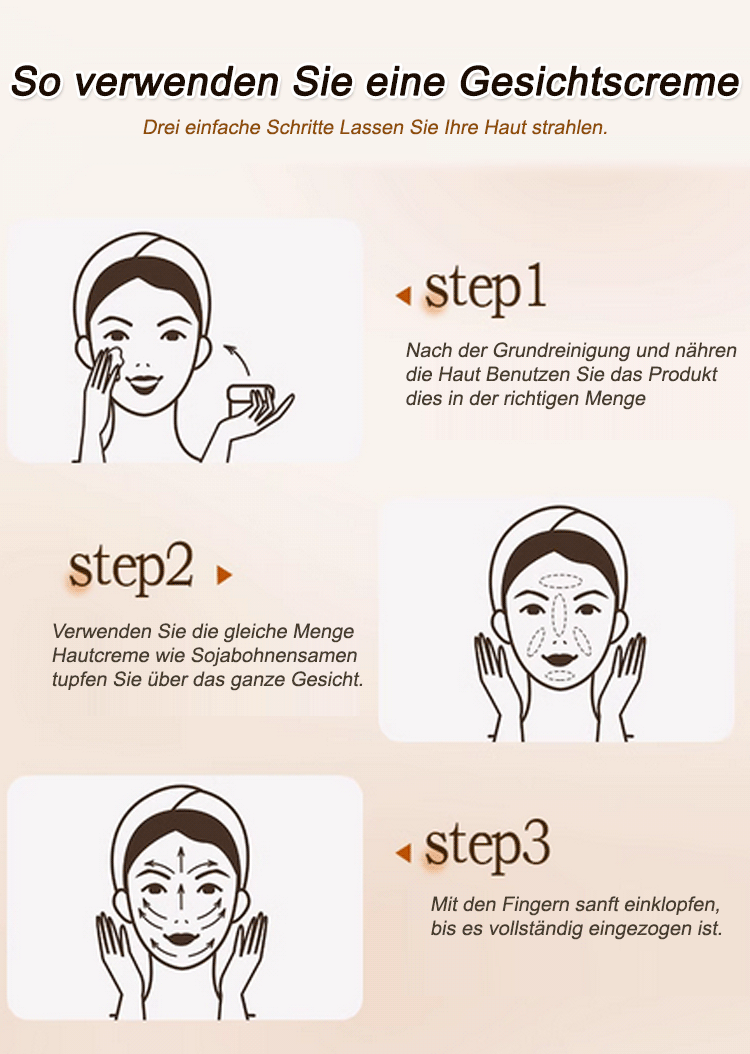 So verwenden Sie eine Gesichtscreme

Drei einfache Schritte Lassen Sie Ihre Haut strahlen.

step1

Nach der Grundreinigung und nähren die Haut Benutzen Sie das Produkt dies in der richtigen Menge

step2

Verwenden Sie die gleiche Menge Hautcreme wie Sojabohnensamen tupfen Sie über das ganze Gesicht.

step3

Mit den Fingern sanft einklopfen, bis es vollständig eingezogen ist.