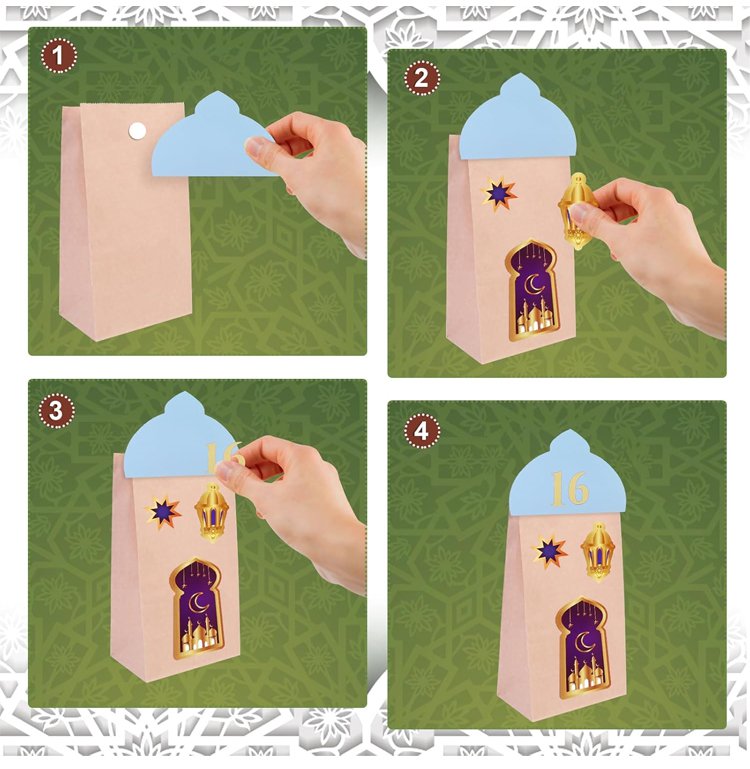 1

2

3

16

4

16