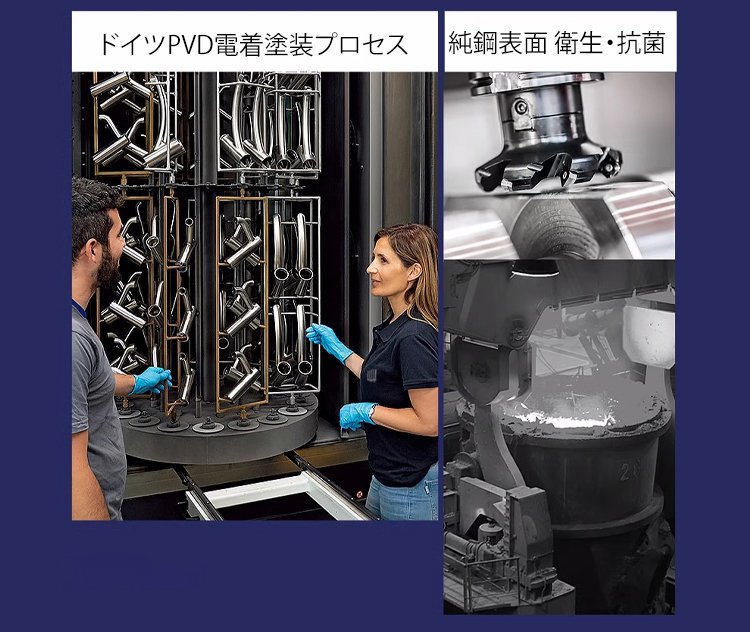 ドイツPVD電着塗装プロセス

純鋼表面 衛生・抗菌