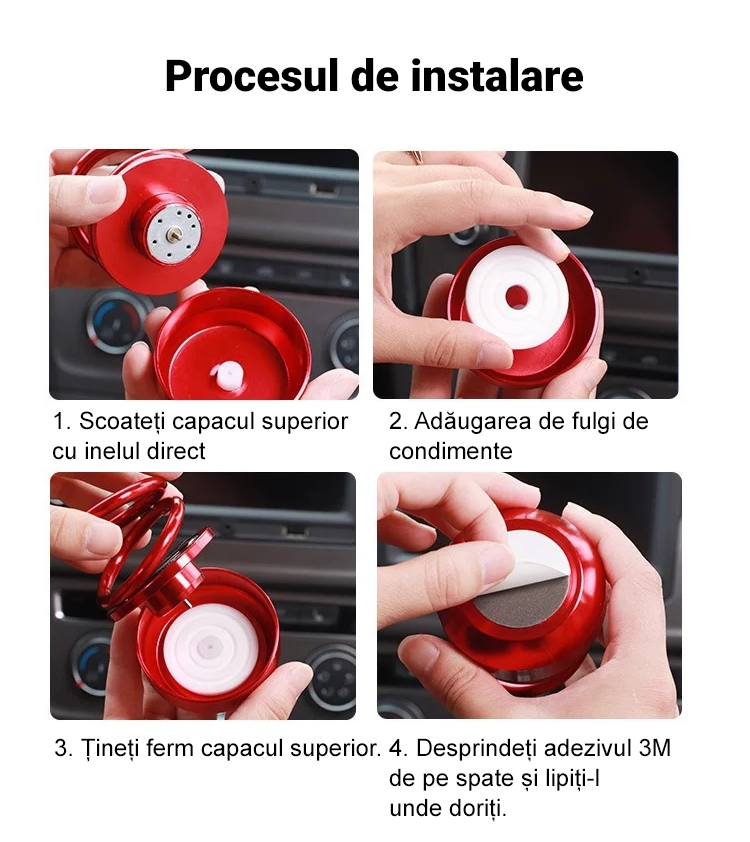 Procesul de instalare

1. Scoateți capacul superior cu inelul direct

2. Adăugarea de fulgi de condimente

3. Țineți ferm capacul superior.

4. Desprindeți adezivul 3M de pe spate și lipiți-l unde doriți.