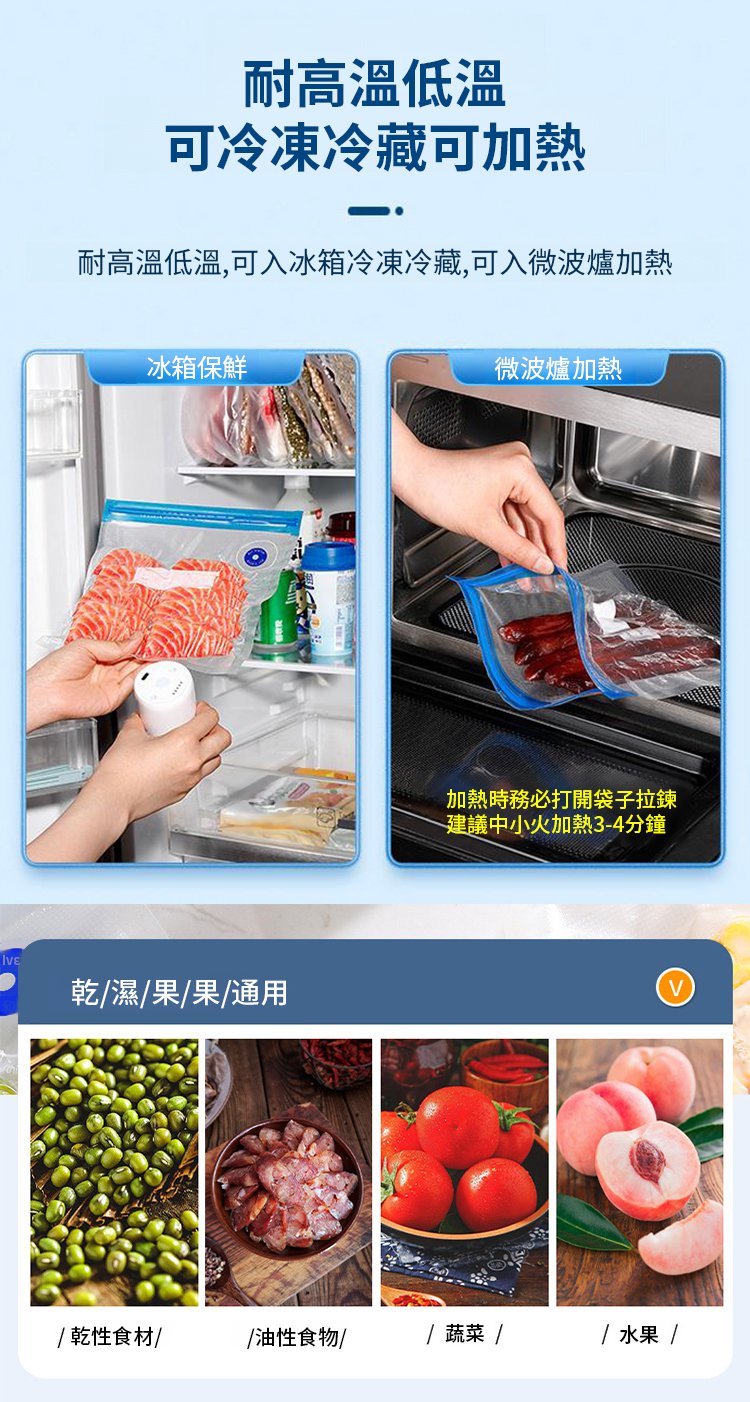 耐高溫低溫
可冷凍冷藏可加熱

耐高溫低溫,可入冰箱冷凍冷藏,可入微波爐加熱

冰箱保鮮

微波爐加熱

加熱時務必打開袋子拉鍊
建議中小火加熱3-4分鐘

乾/濕/果/果/通用

V

/ 乾性食材/

/油性食物/

/ 蔬菜 /

/ 水果 /