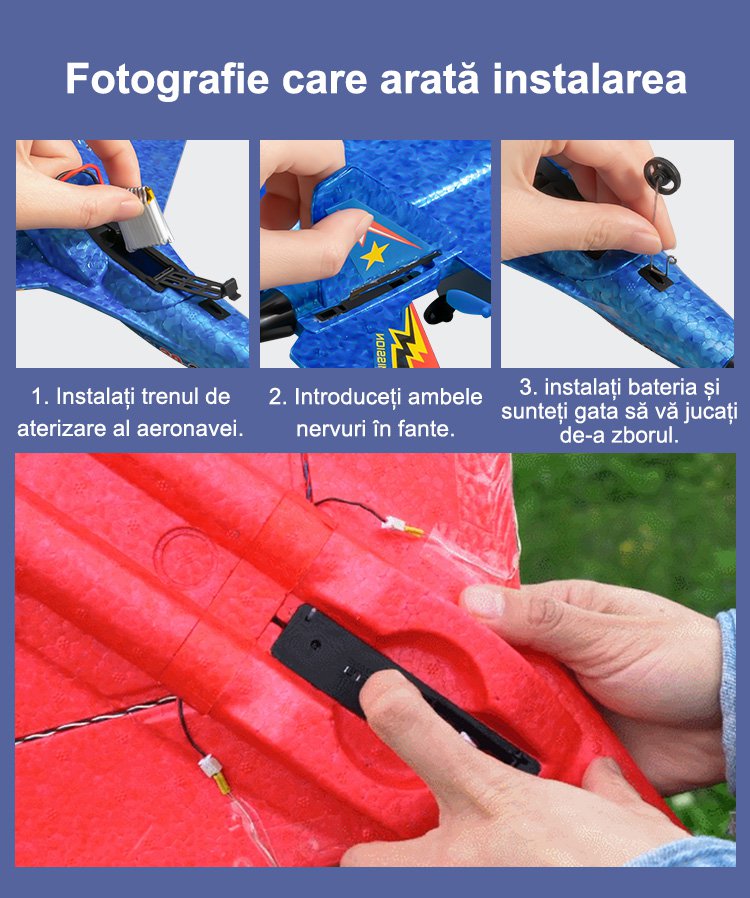 Fotografie care arată instalarea

1. Instalați trenul de aterizare al aeronavei.

2. Introduceți ambele nervuri în fante.

3. instalați bateria și sunteți gata să vă jucați de-a zborul.