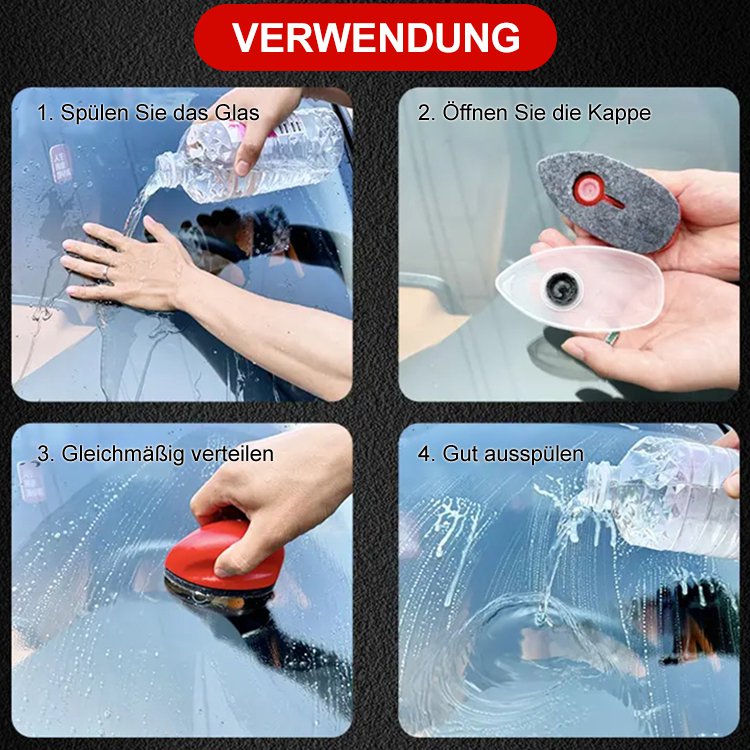 VERWENDUNG

1. Spülen Sie das Glas

2. Öffnen Sie die Kappe

3. Gleichmäßig verteilen

4. Gut ausspülen