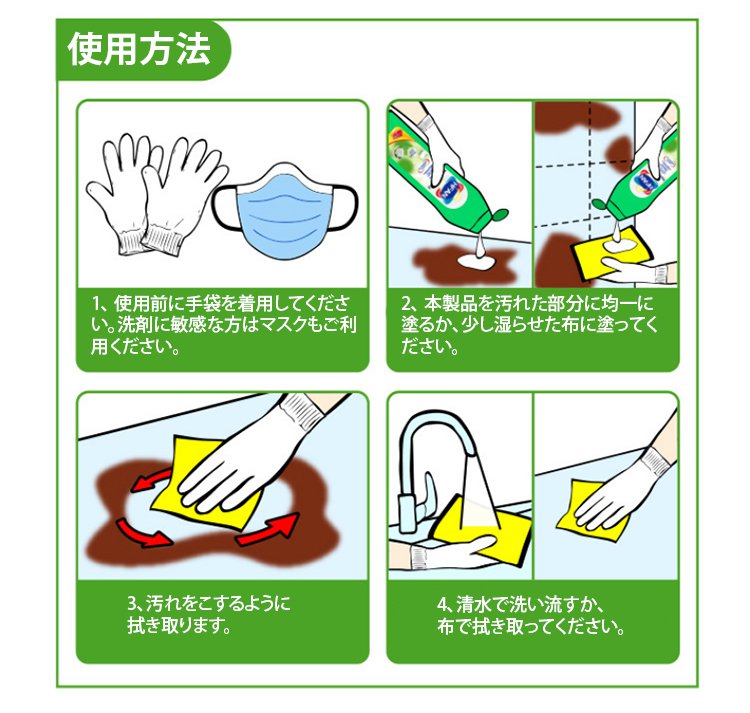 使用方法

1、使用前に手袋を着用してください。洗剤に敏感な方はマスクもご利用ください。

2、本製品を汚れた部分に均一に塗るか、少し湿らせた布に塗ってください。

3、汚れをこするように拭き取ります。

4、清水で洗い流すか、布で拭き取ってください。