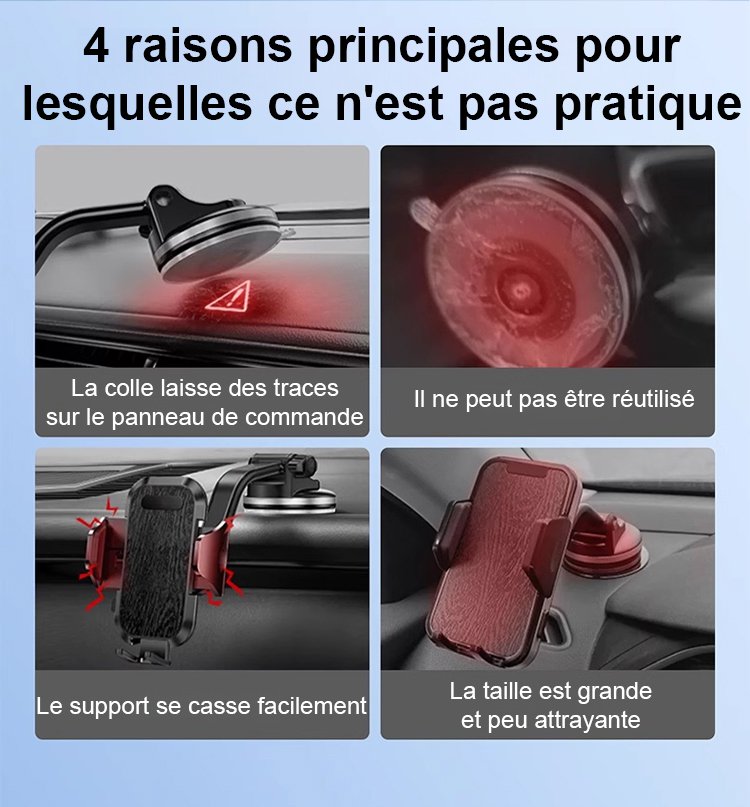 4 raisons principales pour lesquelles ce n'est pas pratique

La colle laisse des traces sur le panneau de commande

Il ne peut pas être réutilisé

Le support se casse facilement

La taille est grande et peu attrayante