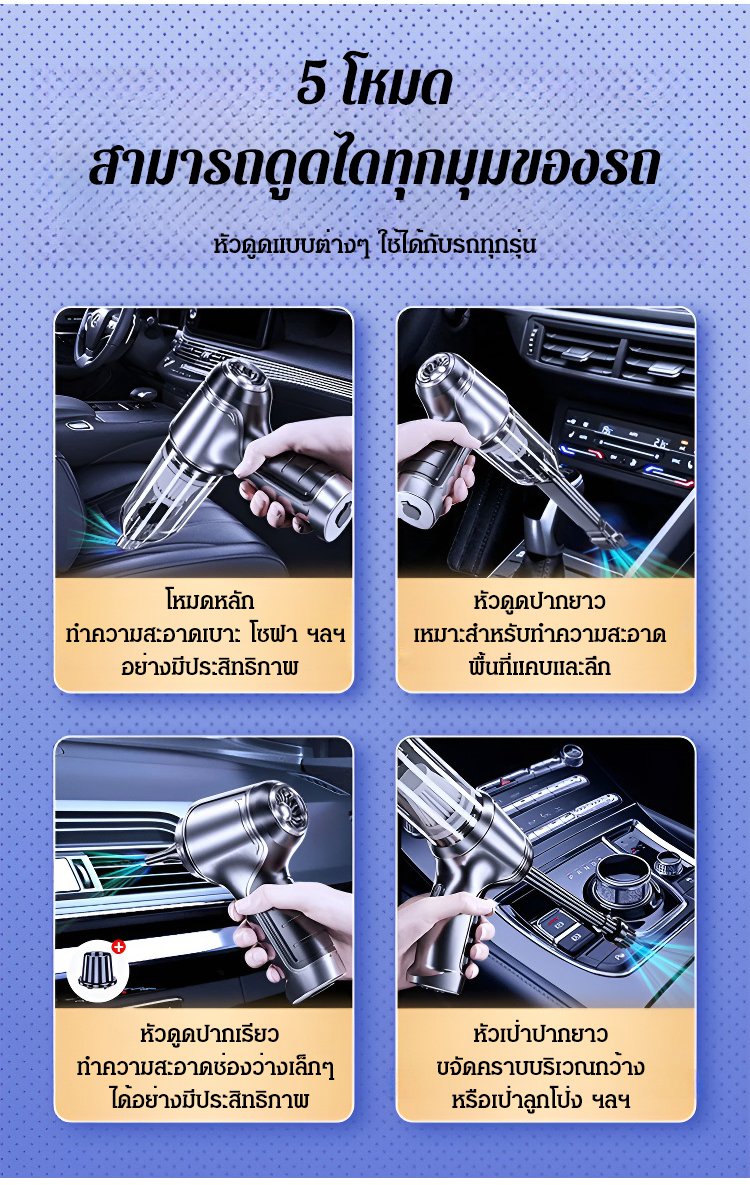 5 โหมด
สามารถดูดได้ทุกมุมของรถ

หัวดูดแบบต่างๆ ใช้ได้กับรถทุกรุ่น

โหมดหลัก
ทำความสะอาดเบาะ โซฟา ฯลฯ
อย่างมีประสิทธิภาพ

หัวดูดปากยาว
เหมาะสำหรับทำความสะอาด
พื้นที่แคบและลึก

หัวดูดปากเรียว
ทำความสะอาดช่องว่างเล็กๆ
ได้อย่างมีประสิทธิภาพ

หัวเป่าปากยาว
ขจัดคราบบริเวณกว้าง
หรือเป่าลูกโป่ง ฯลฯ