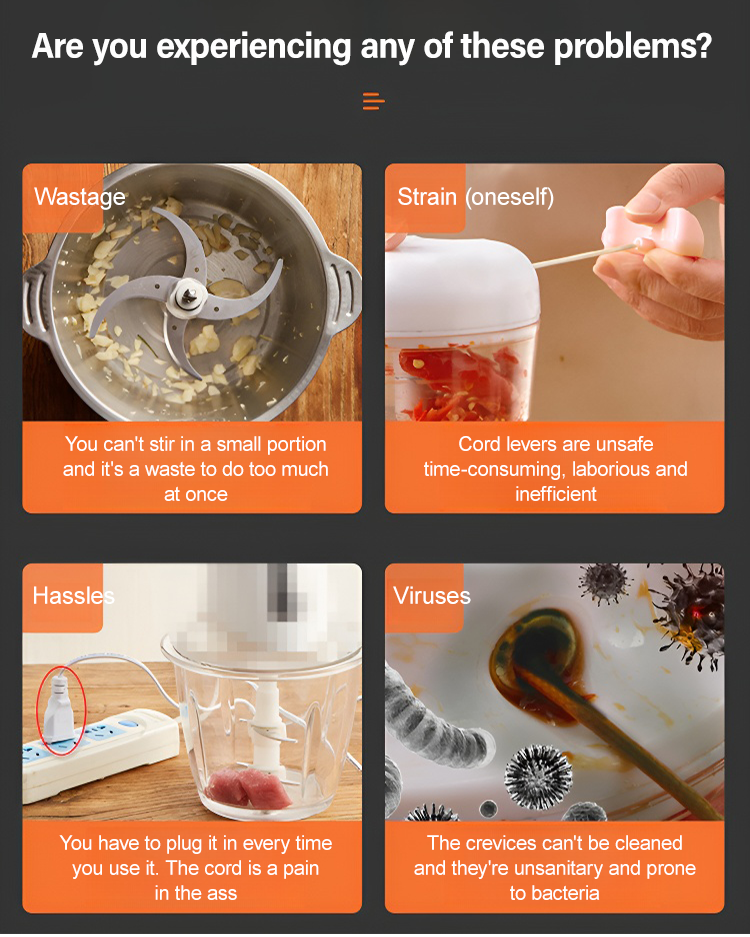 Are you experiencing any of these problems?

Wastage

You can't stir in a small portion and it's a waste to do too much at once

Strain (oneself)

Cord levers are unsafe time-consuming, laborious and inefficient

Hassles

You have to plug it in every time you use it. The cord is a pain in the ass

Viruses

The crevices can't be cleaned and they're unsanitary and prone to bacteria