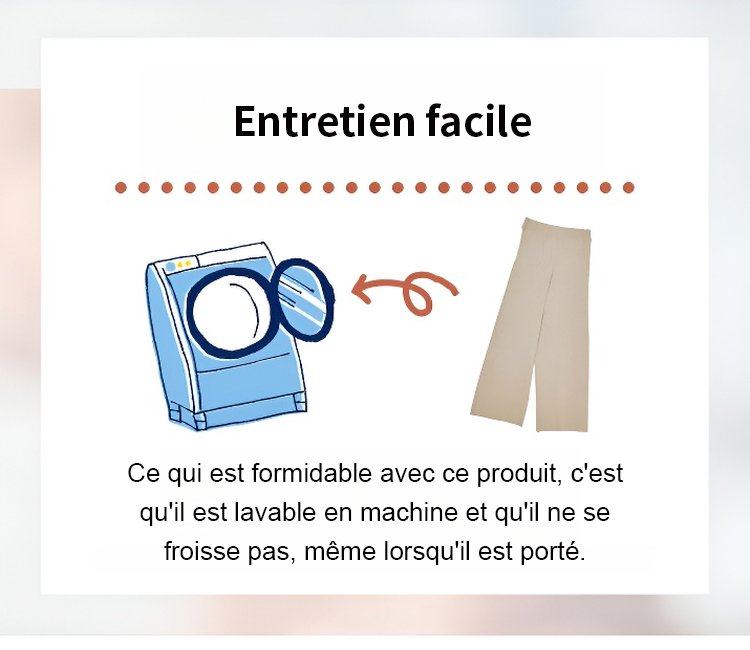 Entretien facile

Ce qui est formidable avec ce produit, c'est qu'il est lavable en machine et qu'il ne se froisse pas, même lorsqu'il est porté.