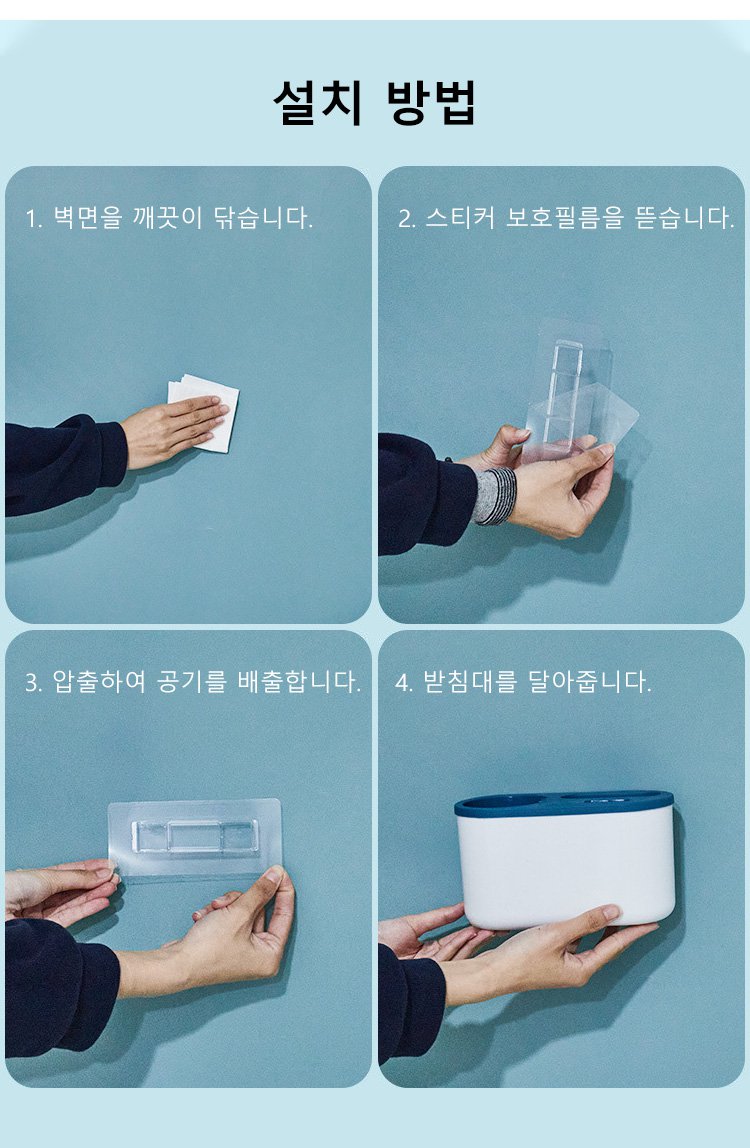 설치 방법

1. 벽면을 깨끗이 닦습니다.

2. 스티커 보호필름을 뜯습니다.

3. 압출하여 공기를 배출합니다.

4. 받침대를 달아줍니다.