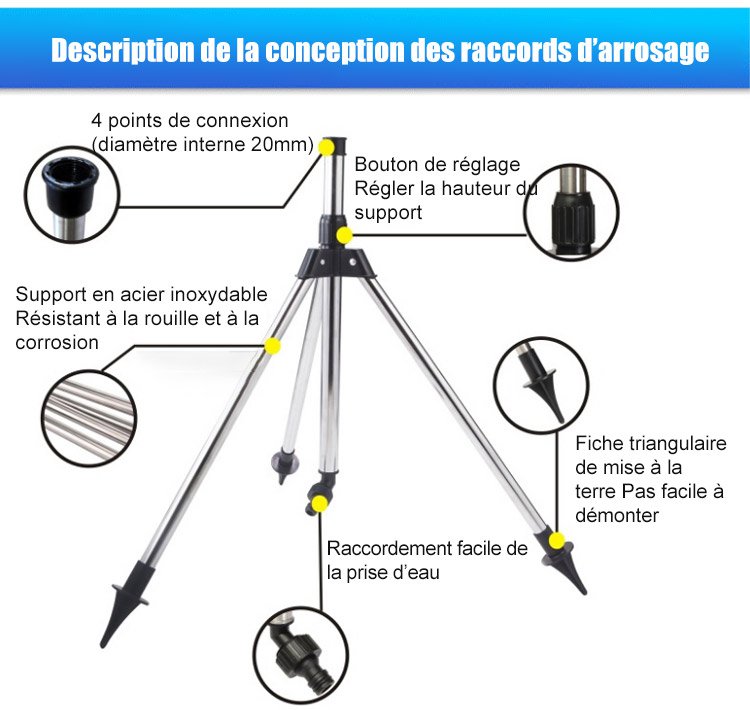 Description de la conception des raccords d'arrosage

4 points de connexion (diamètre interne 20mm)

Bouton de réglage Régler la hauteur du support

Support en acier inoxydable Résistant à la rouille et à la corrosion

Fiche triangulaire de mise à la terre Pas facile à démonter

Raccordement facile de la prise d'eau