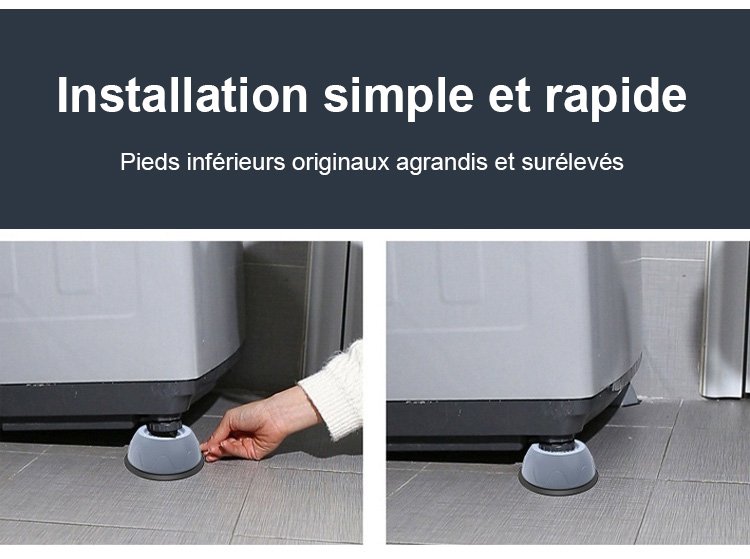 Installation simple et rapide

Pieds inférieurs originaux agrandis et surélevés