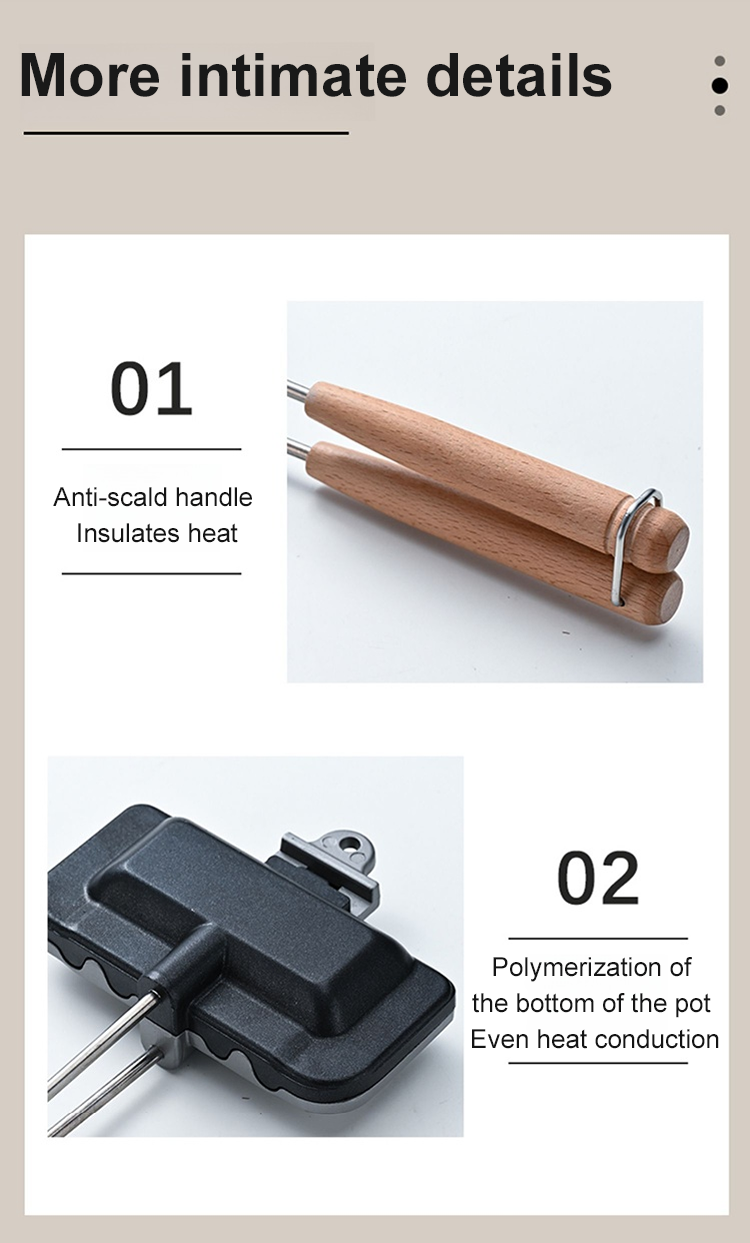 More intimate details

01

Anti-scald handle
Insulates heat

02

Polymerization of
the bottom of the pot
Even heat conduction