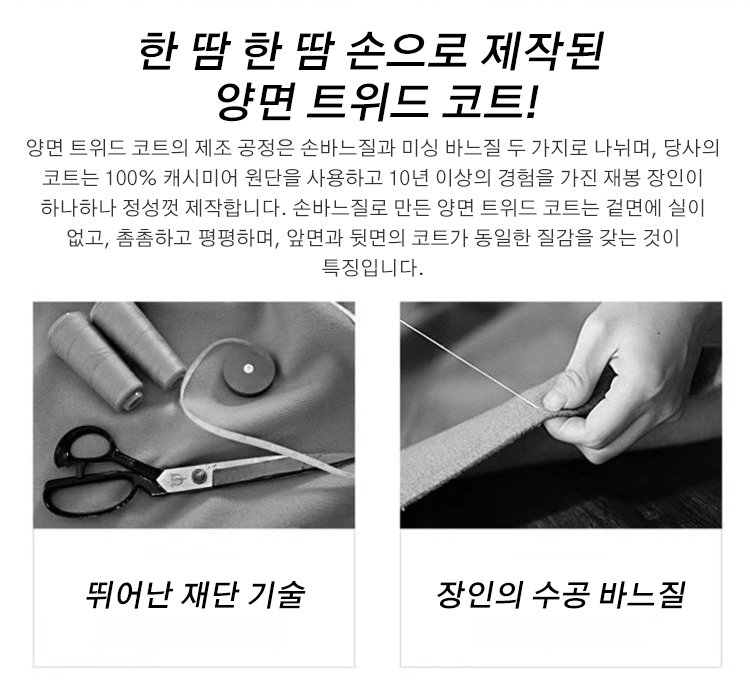 한 땀 한 땀 손으로 제작된
양면 트위드 코트!

양면 트위드 코트의 제조 공정은 손바느질과 미싱 바느질 두 가지로 나뉘며, 당사의 코트는 100% 캐시미어 원단을 사용하고 10년 이상의 경험을 가진 재봉 장인이 하나하나 정성껏 제작합니다. 손바느질로 만든 양면 트위드 코트는 겉면에 실이 없고, 촘촘하고 평평하며, 앞면과 뒷면의 코트가 동일한 질감을 갖는 것이 특징입니다.

뛰어난 재단 기술

장인의 수공 바느질