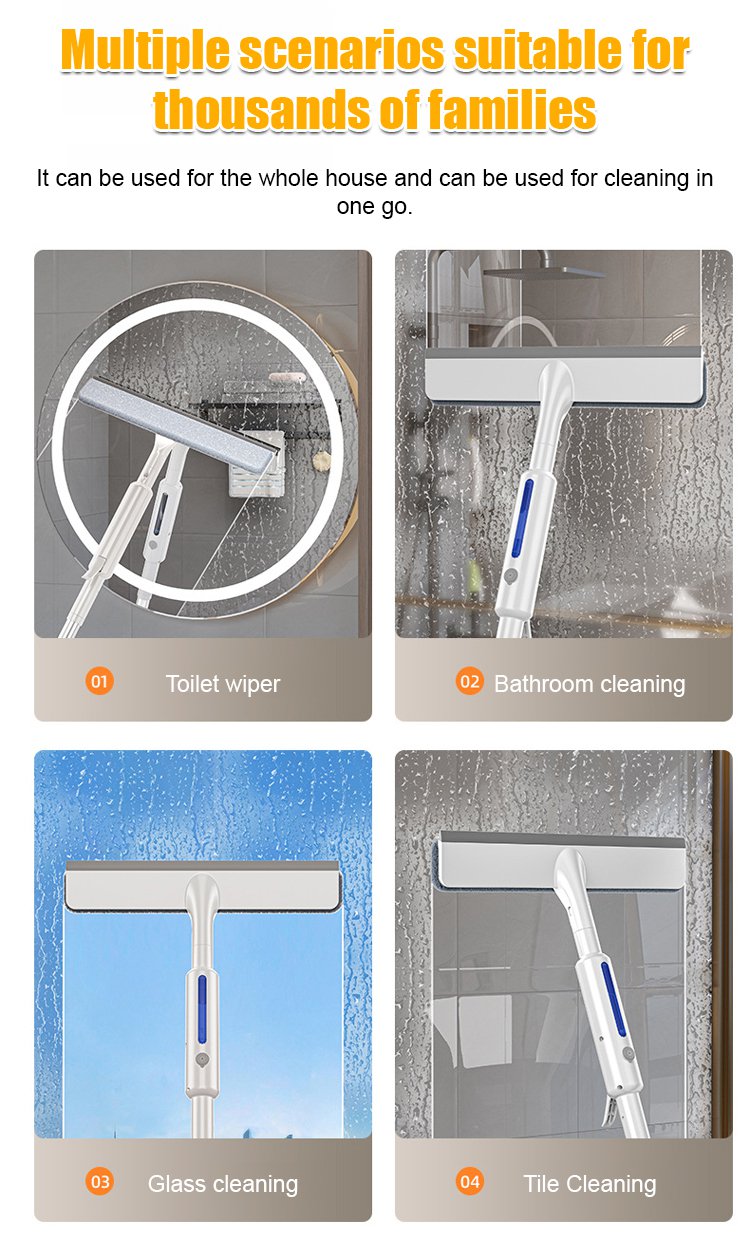 Multiple scenarios suitable for thousands of families

It can be used for the whole house and can be used for cleaning in one go.

01 Toilet wiper

02 Bathroom cleaning

03 Glass cleaning

04 Tile Cleaning