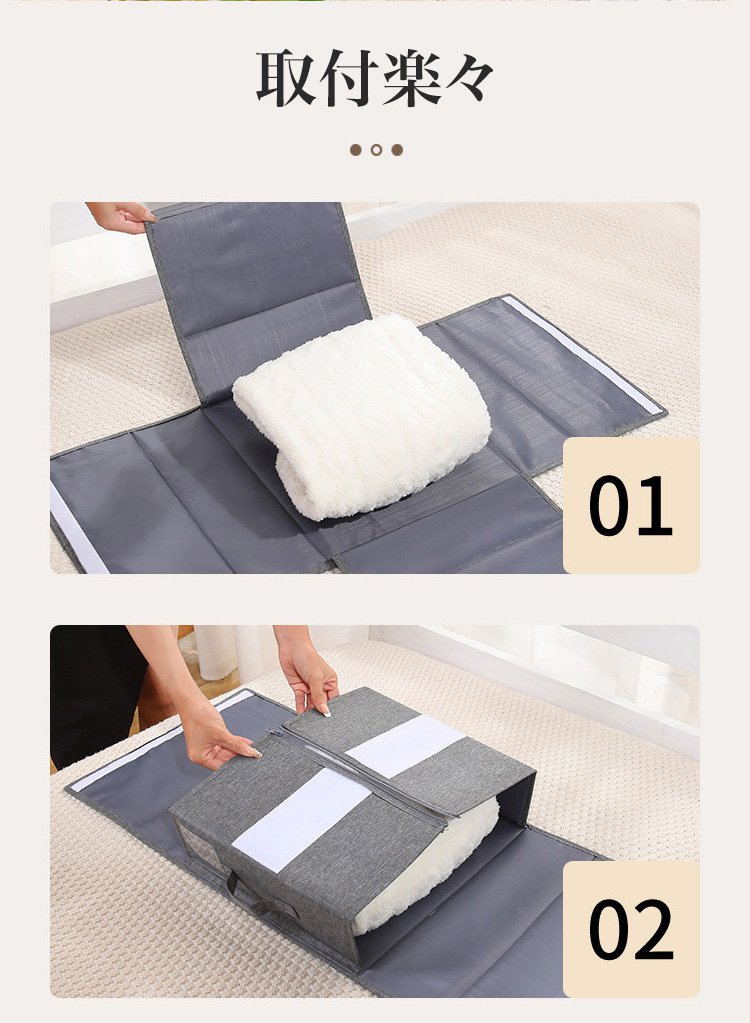 取付楽々

01

02