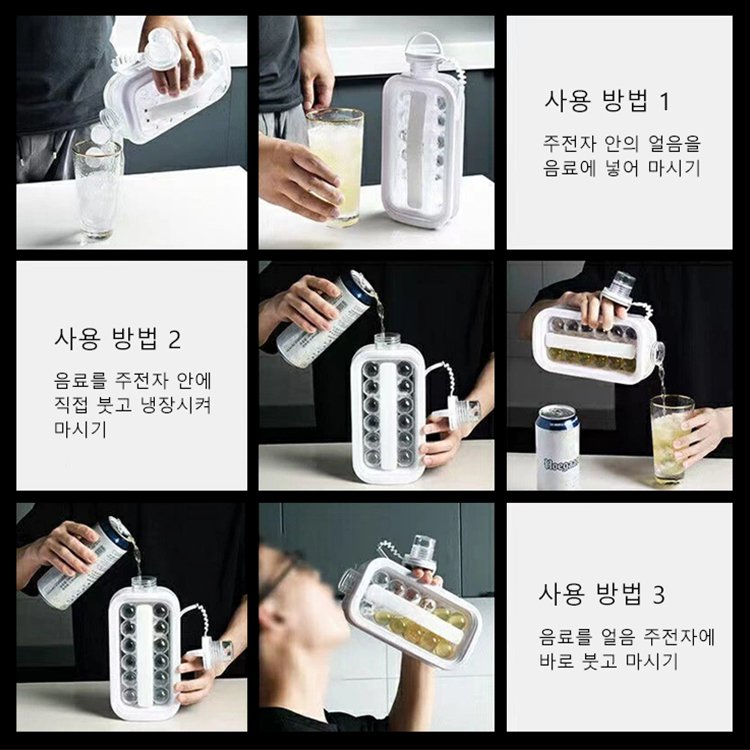 사용 방법 1

주전자 안의 얼음을 음료에 넣어 마시기

사용 방법 2

음료를 주전자 안에 직접 붓고 냉장시켜 마시기

Hoegaarden

사용 방법 3

음료를 얼음 주전자에 바로 붓고 마시기