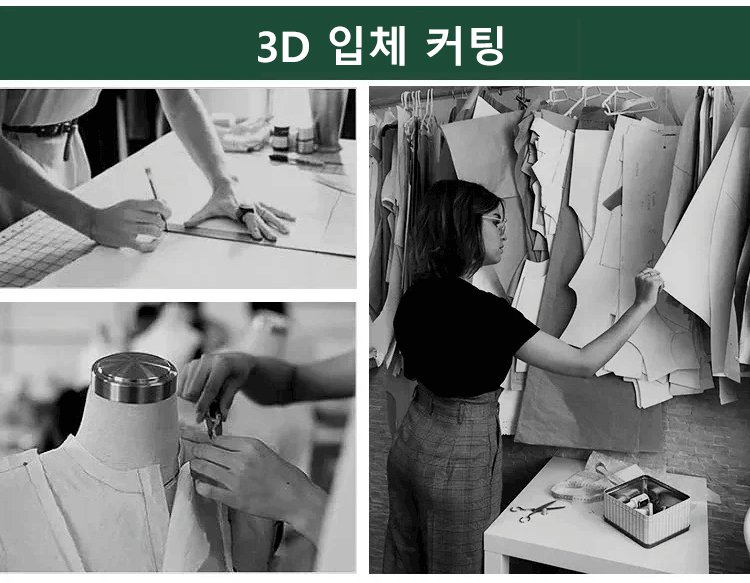 3D 입체 커팅