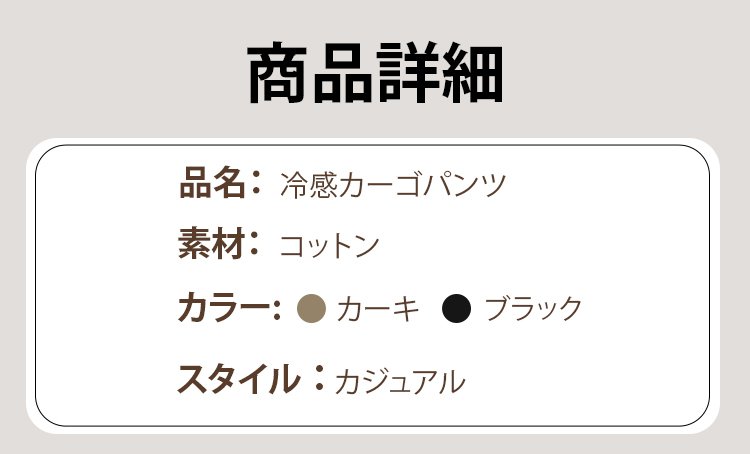 商品詳細

品名：冷感カーゴパンツ

素材：コットン

カラー: カーキ ブラック

スタイル：カジュアル