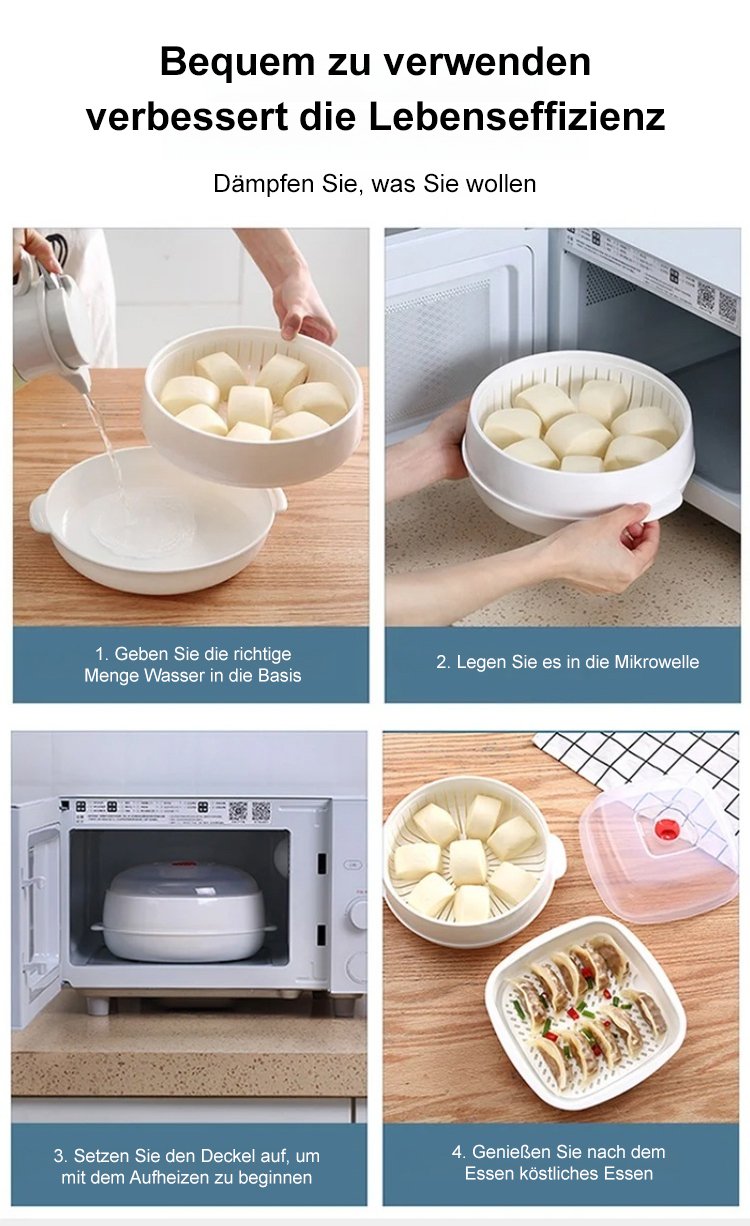 Bequem zu verwenden verbessert die Lebenseffizienz

Dämpfen Sie, was Sie wollen

1. Geben Sie die richtige Menge Wasser in die Basis

2. Legen Sie es in die Mikrowelle

3. Setzen Sie den Deckel auf, um mit dem Aufheizen zu beginnen

4. Genießen Sie nach dem Essen köstliches Essen