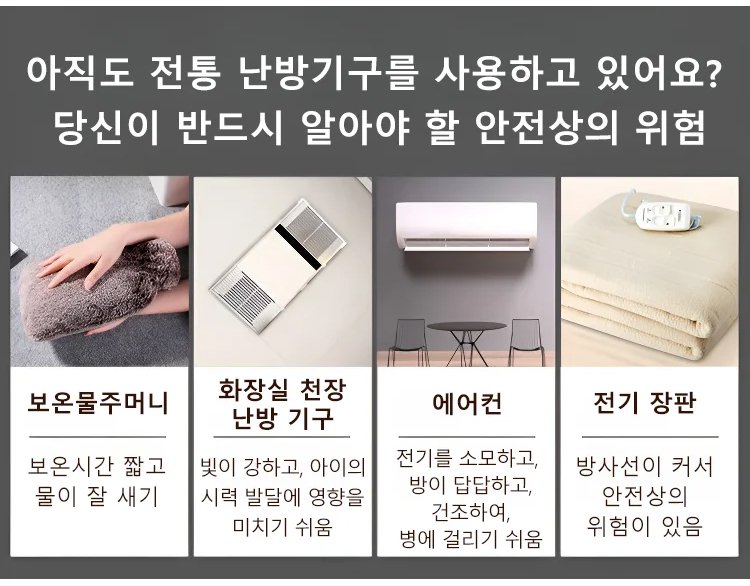 아직도 전통 난방기구를 사용하고 있어요?
당신이 반드시 알아야 할 안전상의 위험

보온물주머니

보온시간 짧고 물이 잘 새기

화장실 천장 난방 기구

빛이 강하고, 아이의 시력 발달에 영향을 미치기 쉬움

에어컨

전기를 소모하고, 방이 답답하고, 건조하여, 병에 걸리기 쉬움

전기 장판

방사선이 커서 안전상의 위험이 있음