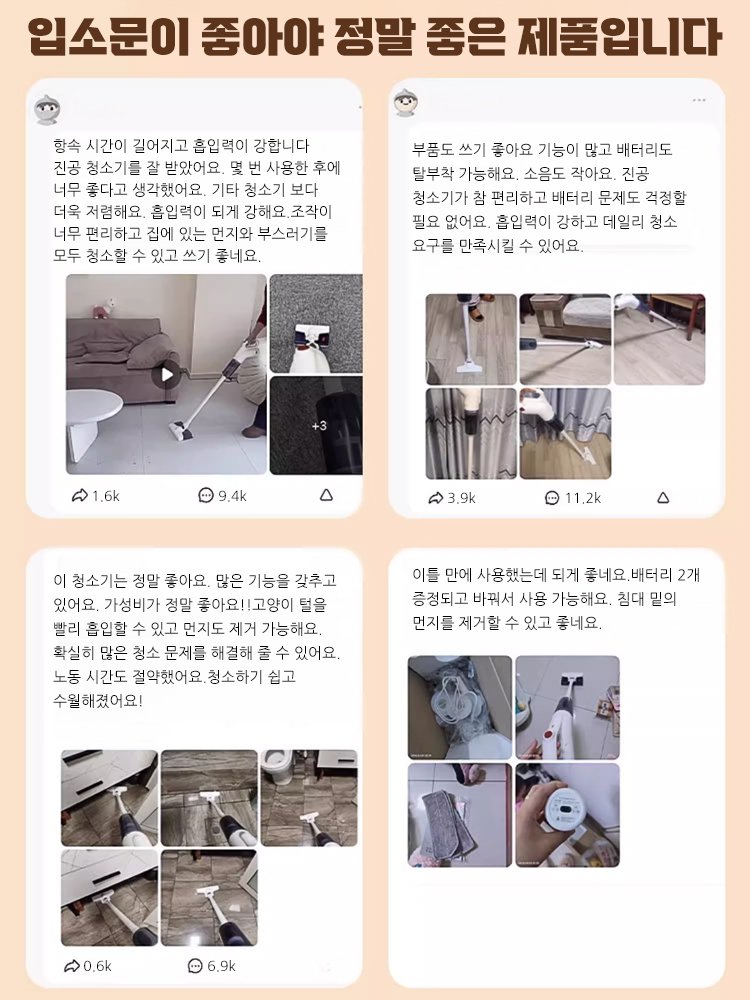 입소문이 좋아야 정말 좋은 제품입니다

항속 시간이 길어지고 흡입력이 강합니다 진공 청소기를 잘 받았어요. 몇 번 사용한 후에 너무 좋다고 생각했어요. 기타 청소기 보다 더욱 저렴해요. 흡입력이 되게 강해요.조작이 너무 편리하고 집에 있는 먼지와 부스러기를 모두 청소할 수 있고 쓰기 좋네요.

+3

1.6k 9.4k

부품도 쓰기 좋아요 기능이 많고 배터리도 탈부착 가능해요. 소음도 작아요. 진공 청소기가 참 편리하고 배터리 문제도 걱정할 필요 없어요. 흡입력이 강하고 데일리 청소 요구를 만족시킬 수 있어요.

3.9k 11.2k

이 청소기는 정말 좋아요. 많은 기능을 갖추고 있어요. 가성비가 정말 좋아요!!고양이 털을 빨리 흡입할 수 있고 먼지도 제거 가능해요. 확실히 많은 청소 문제를 해결해 줄 수 있어요. 노동 시간도 절약했어요.청소하기 쉽고 수월해졌어요!

0.6k 6.9k

이틀 만에 사용했는데 되게 좋네요.배터리 2개 증정되고 바꿔서 사용 가능해요. 침대 밑의 먼지를 제거할 수 있고 좋네요.