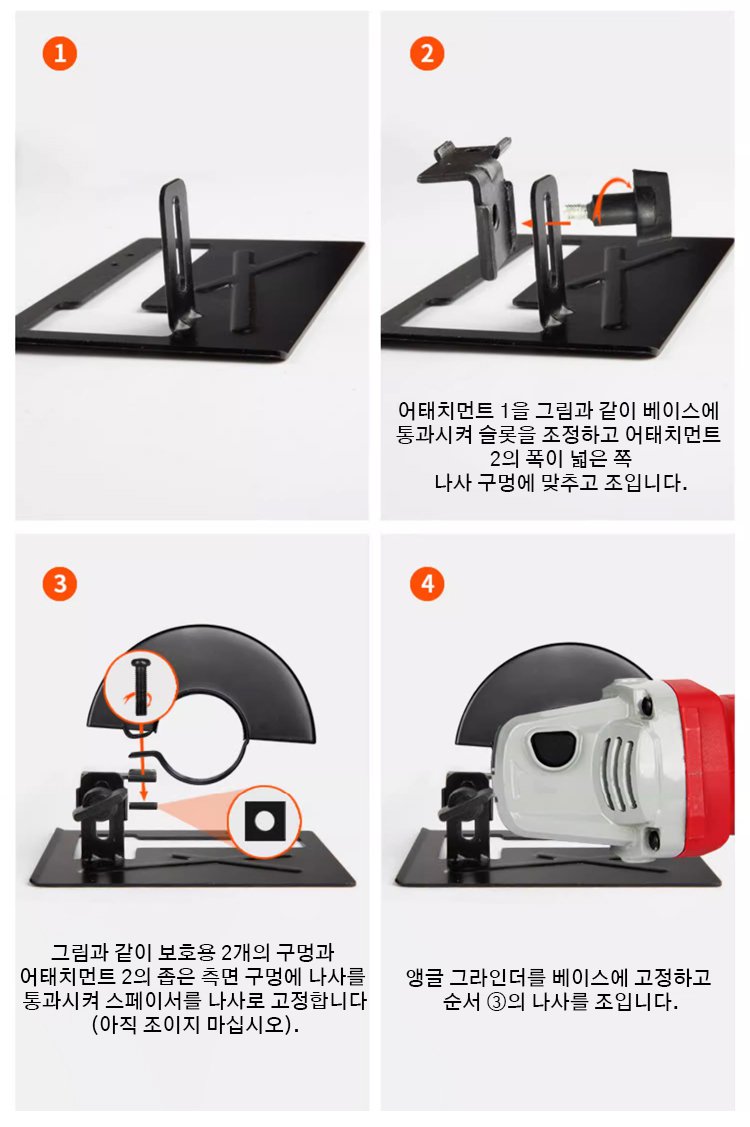 1

2

어태치먼트 1을 그림과 같이 베이스에 통과시켜 슬롯을 조정하고 어태치먼트 2의 폭이 넓은 쪽 나사 구멍에 맞추고 조입니다.

3

그림과 같이 보호용 2개의 구멍과 어태치먼트 2의 좁은 측면 구멍에 나사를 통과시켜 스페이서를 나사로 고정합니다 (아직 조이지 마십시오).

4

앵글 그라인더를 베이스에 고정하고 순서 ③의 나사를 조입니다.