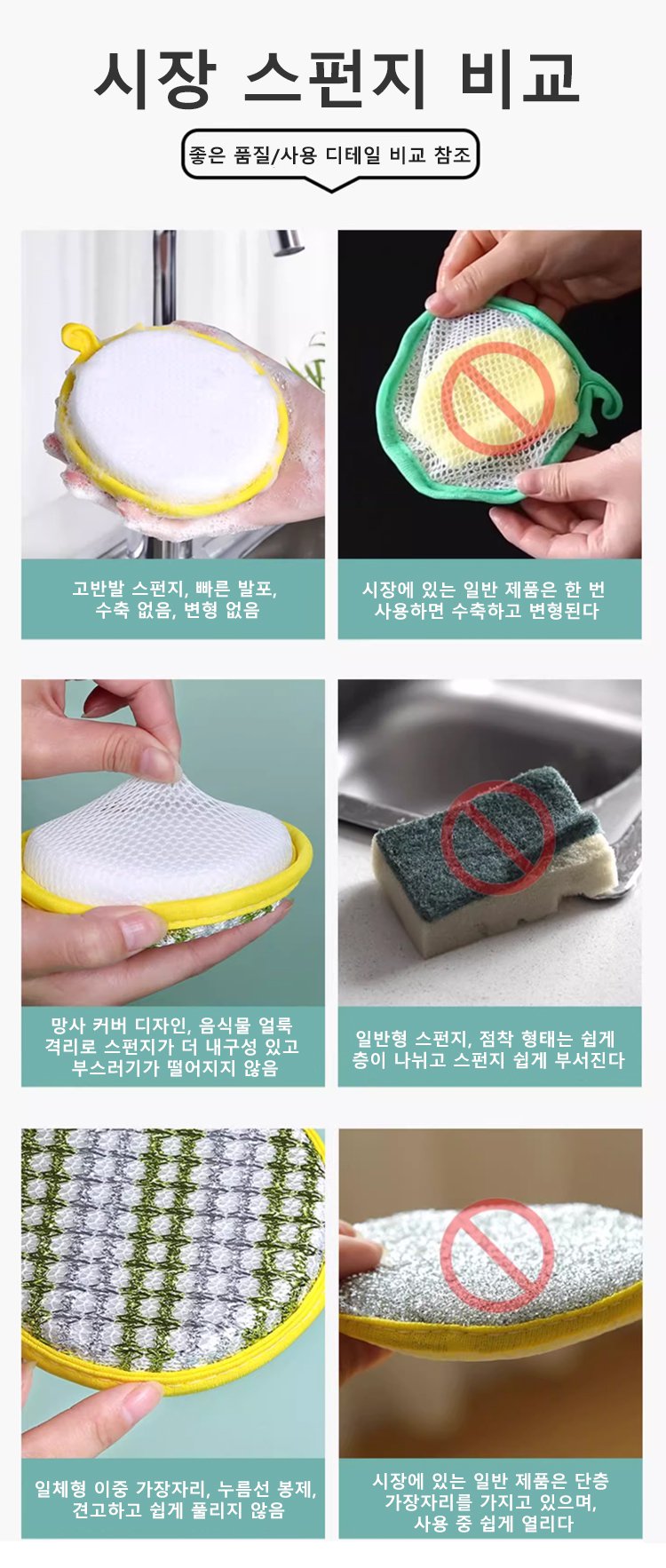 시장 스펀지 비교

좋은 품질/사용 디테일 비교 참조

고반발 스펀지, 빠른 발포, 수축 없음, 변형 없음

시장에 있는 일반 제품은 한 번 사용하면 수축하고 변형된다

망사 커버 디자인, 음식물 얼룩 격리로 스펀지가 더 내구성 있고 부스러기가 떨어지지 않음

일반형 스펀지, 점착 형태는 쉽게 층이 나뉘고 스펀지 쉽게 부서진다

일체형 이중 가장자리, 누름선 봉제, 견고하고 쉽게 풀리지 않음

시장에 있는 일반 제품은 단층 가장자리를 가지고 있으며, 사용 중 쉽게 열리다