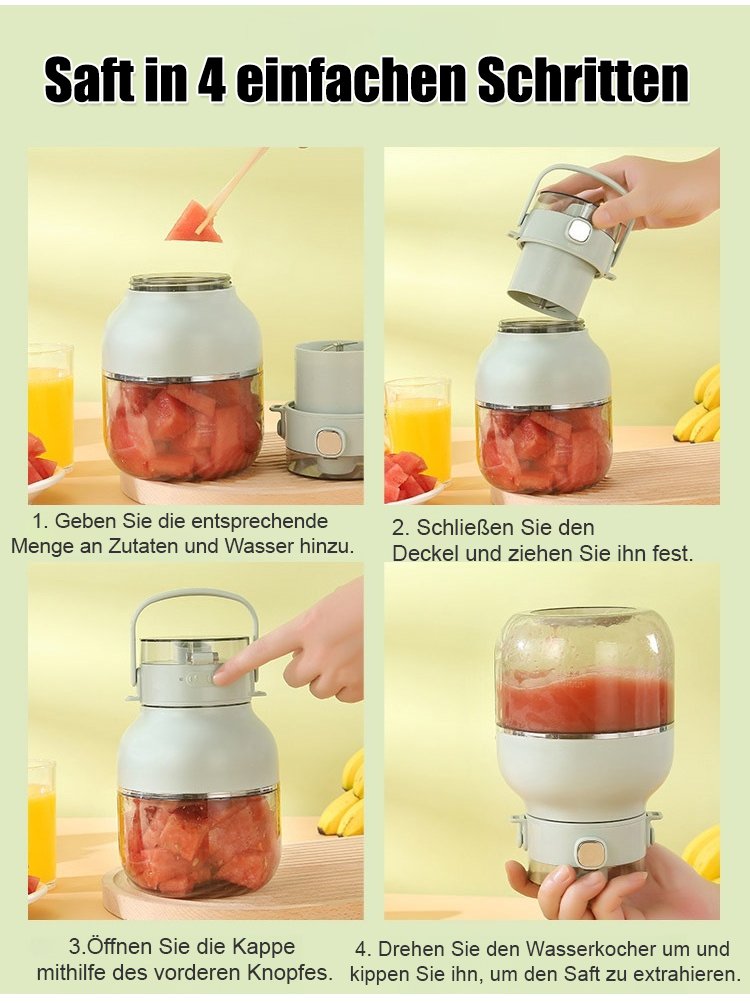 Saft in 4 einfachen Schritten

1. Geben Sie die entsprechende Menge an Zutaten und Wasser hinzu.

2. Schließen Sie den Deckel und ziehen Sie ihn fest.

3.Öffnen Sie die Kappe mithilfe des vorderen Knopfes.

4. Drehen Sie den Wasserkocher um und kippen Sie ihn, um den Saft zu extrahieren.